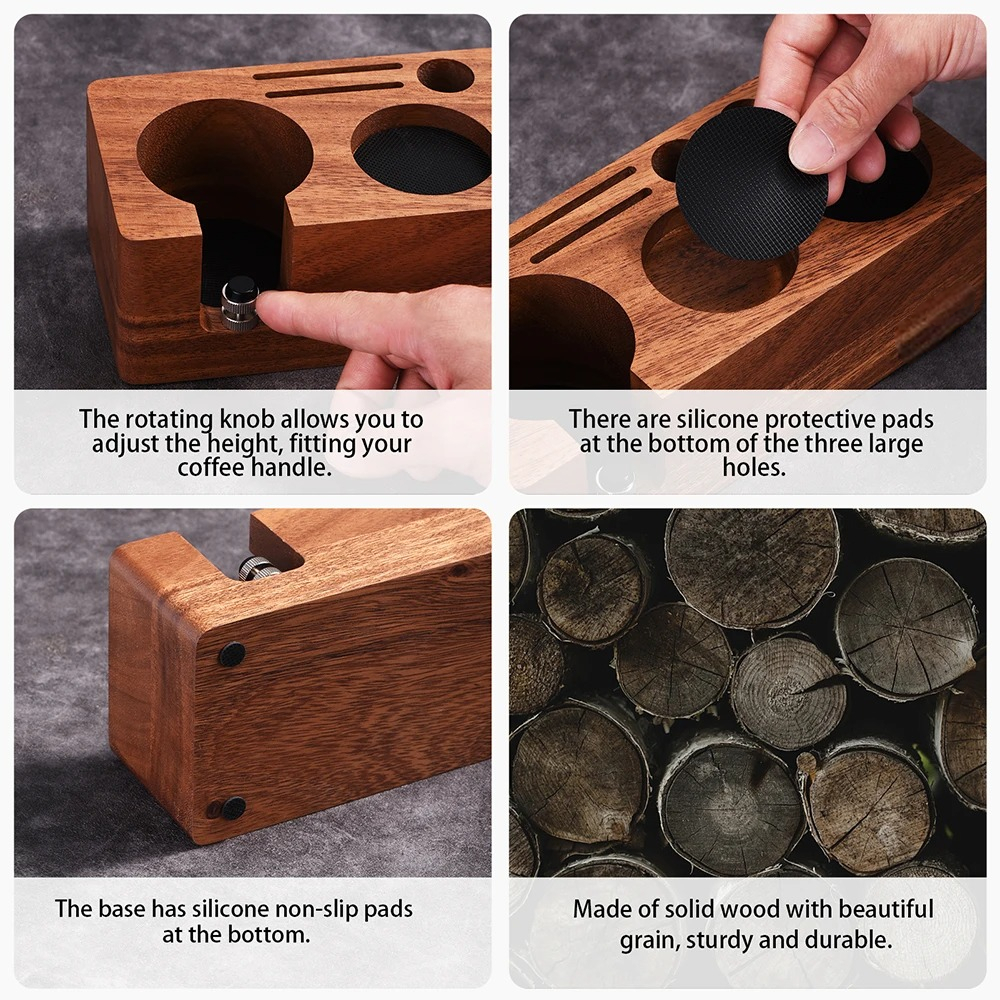 The rotating knob allows you to adjust the height, fitting your coffee handle.

There are silicone protective pads at the bottom of the three large holes.

The base has silicone non-slip pads at the bottom.

Made of solid wood with beautiful grain, sturdy and durable.