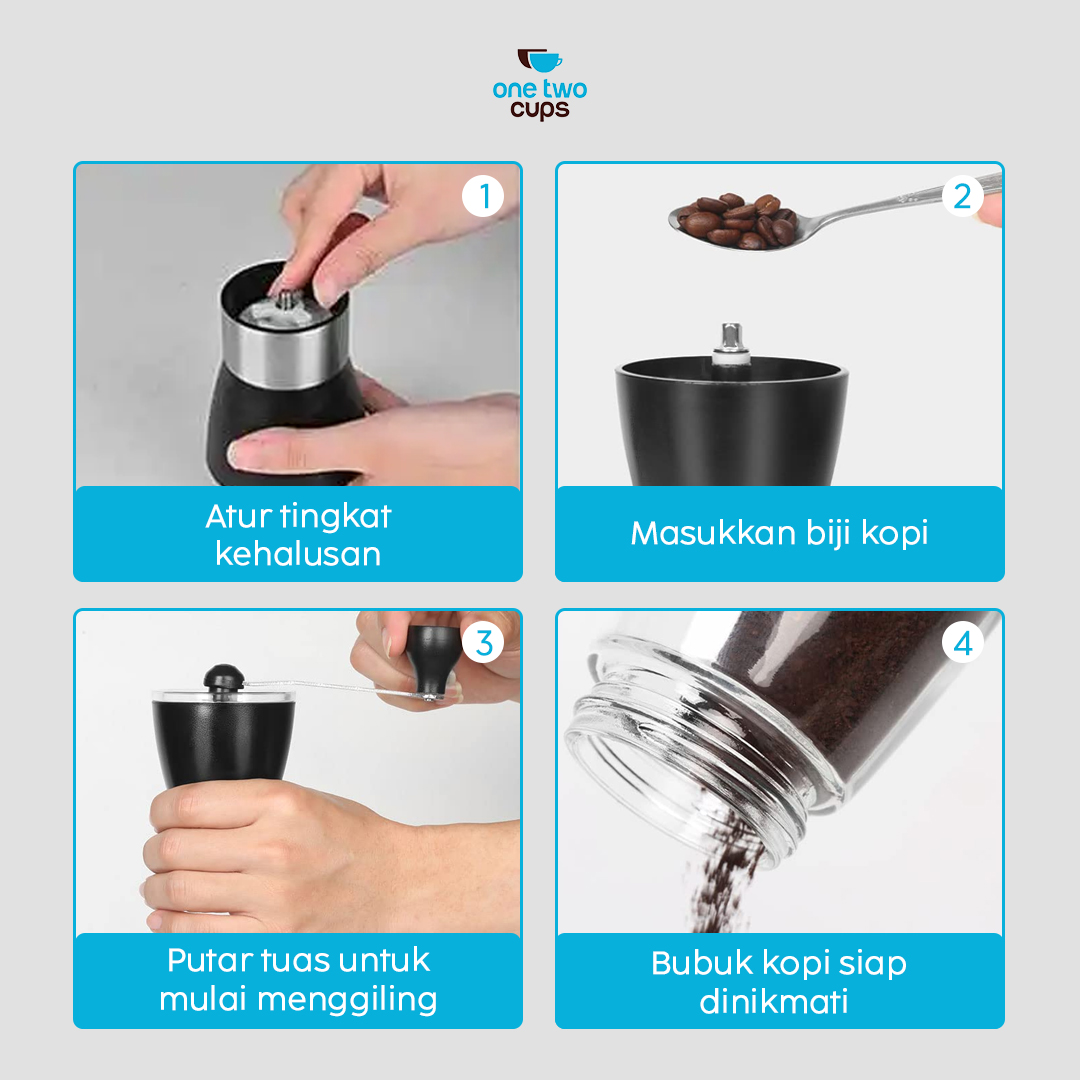 one two cups

1

Atur tingkat kehalusan

2

Masukkan biji kopi

3

Putar tuas untuk mulai menggiling

4

Bubuk kopi siap dinikmati