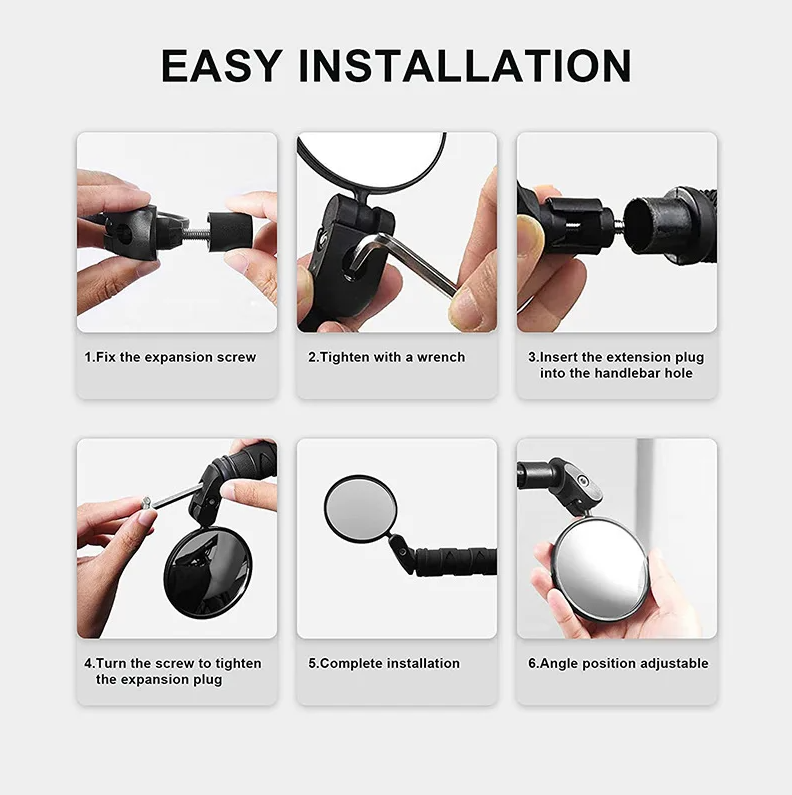 EASY INSTALLATION

1.Fix the expansion screw

2.Tighten with a wrench

3.Insert the extension plug into the handlebar hole

4.Turn the screw to tighten the expansion plug

5.Complete installation

6.Angle position adjustable