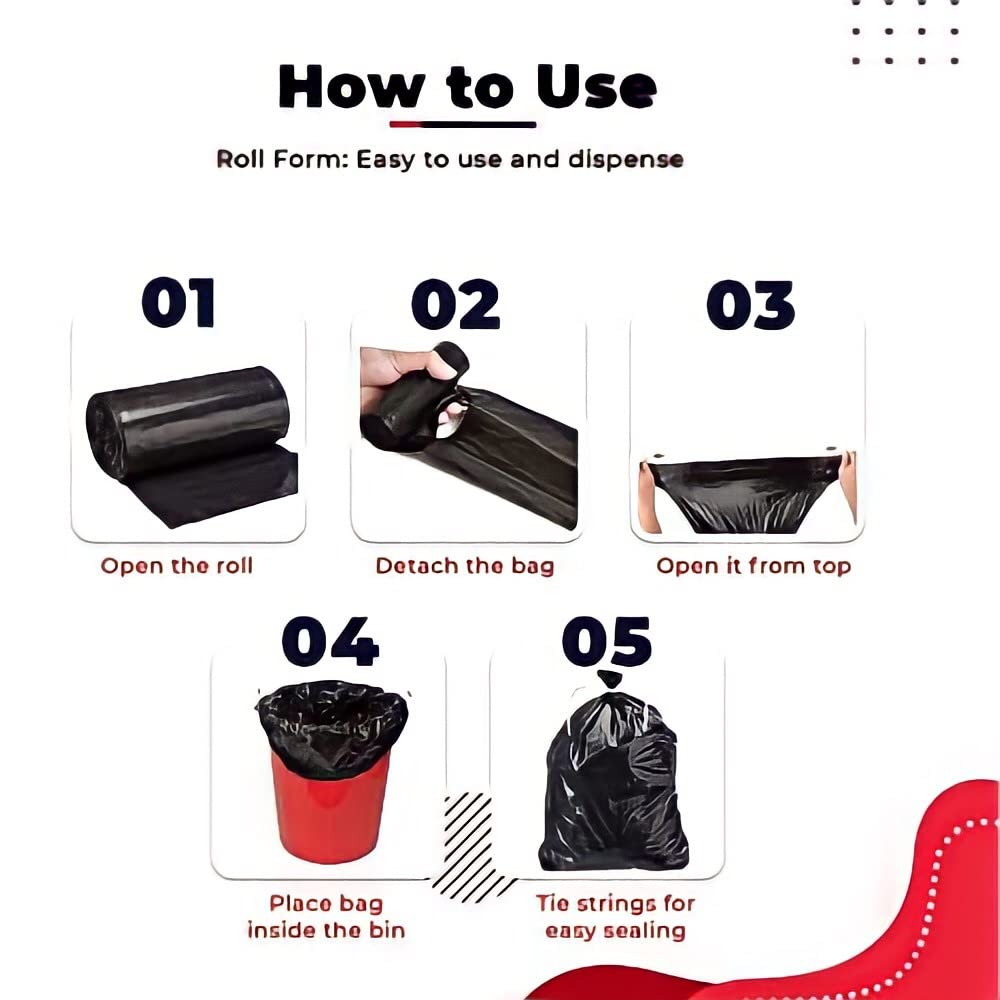 How to Use

Roll Form: Easy to use and dispense

01

Open the roll

02

Detach the bag

03

Open it from top

04

Place bag inside the bin

05

Tie strings for easy sealing