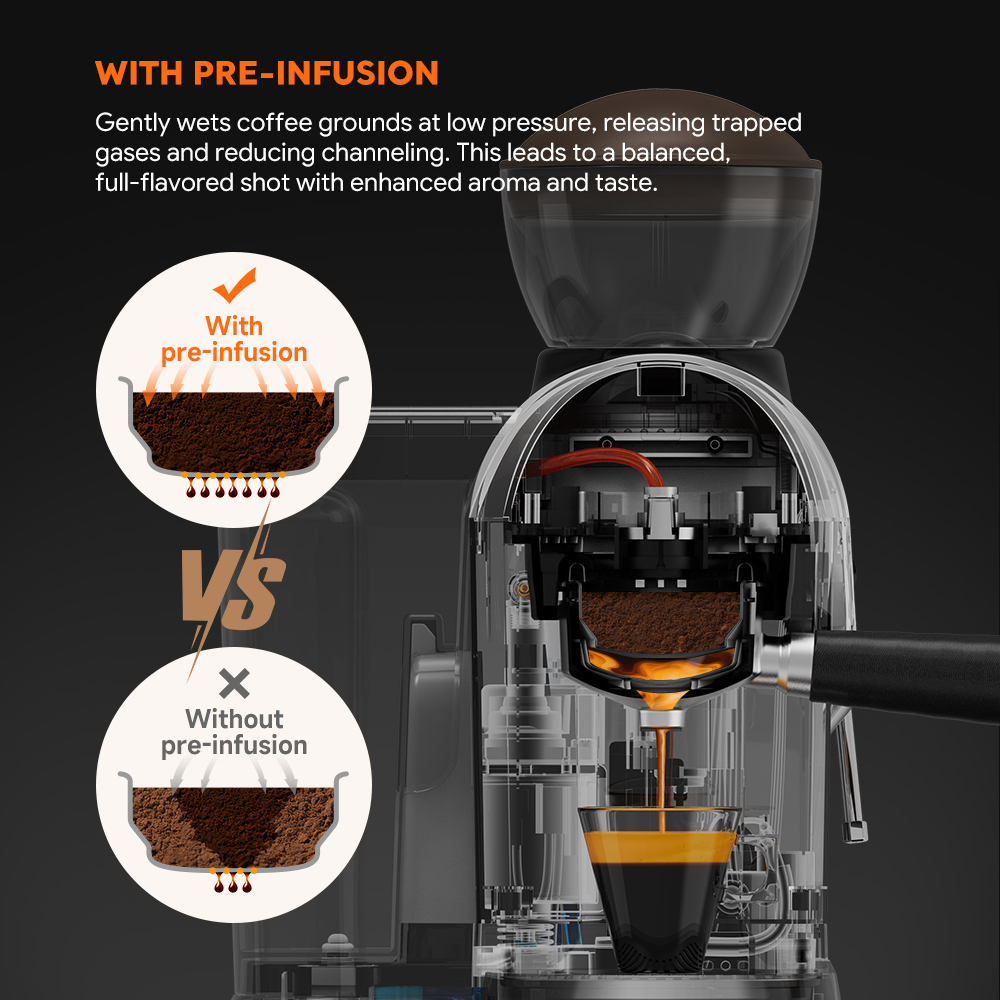 WITH PRE-INFUSION

Gently wets coffee grounds at low pressure, releasing trapped gases and reducing channeling. This leads to a balanced, full-flavored shot with enhanced aroma and taste.

With pre-infusion

VS

Without pre-infusion