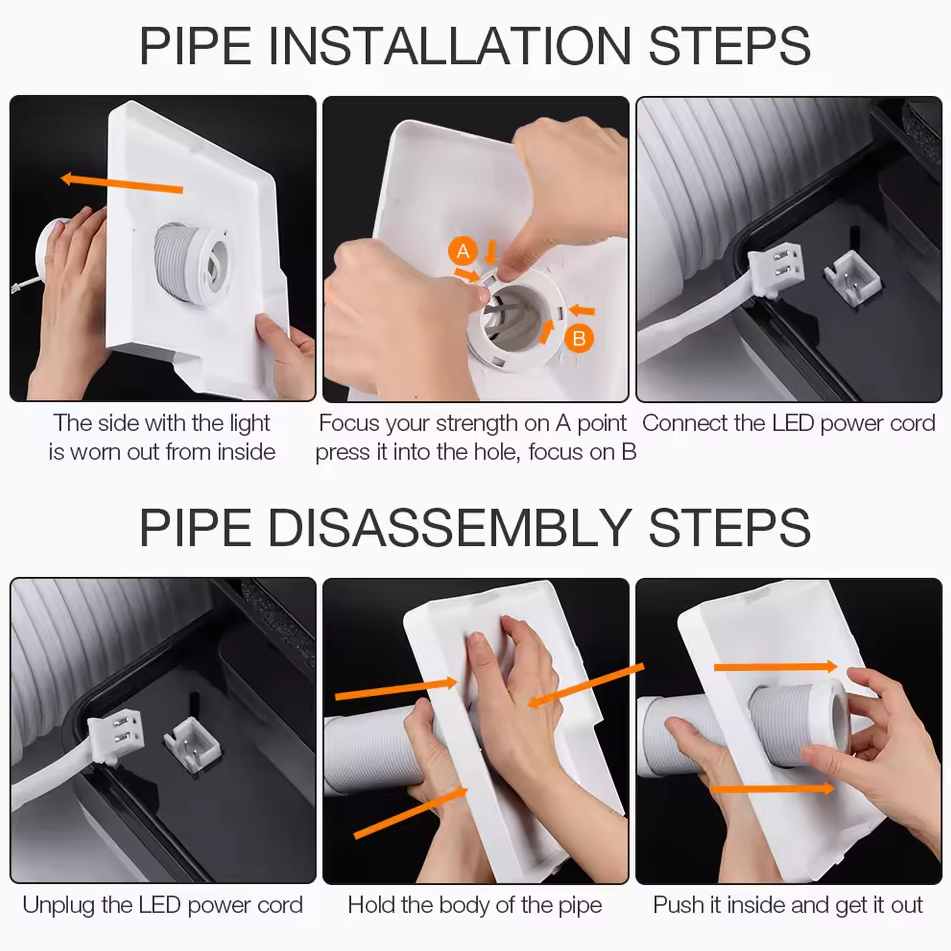 PIPE INSTALLATION STEPS

A

B

The side with the light is worn out from inside

Focus your strength on A point press it into the hole, focus on B

Connect the LED power cord

PIPE DISASSEMBLY STEPS

Unplug the LED power cord

Hold the body of the pipe

Push it inside and get it out