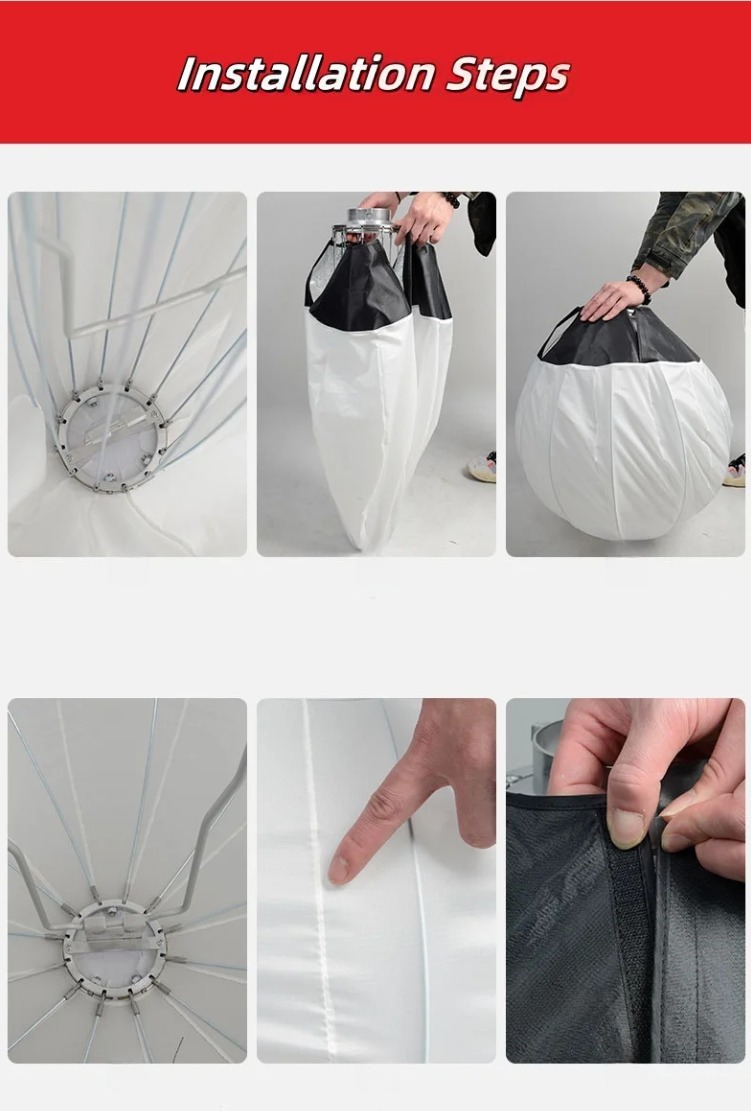 Installation Steps