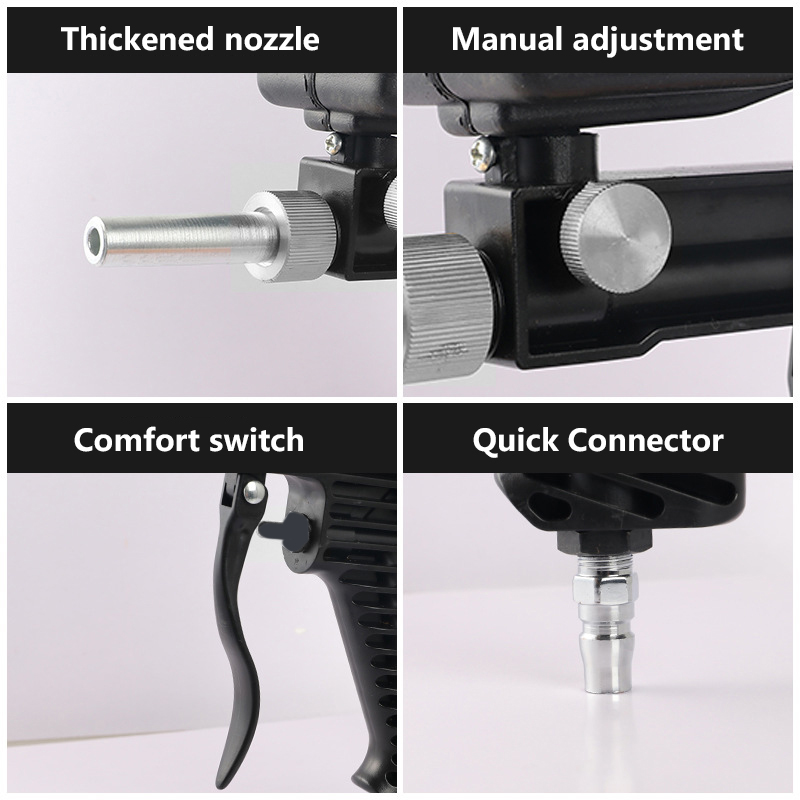 Thickened nozzle

Manual adjustment

Comfort switch

Quick Connector