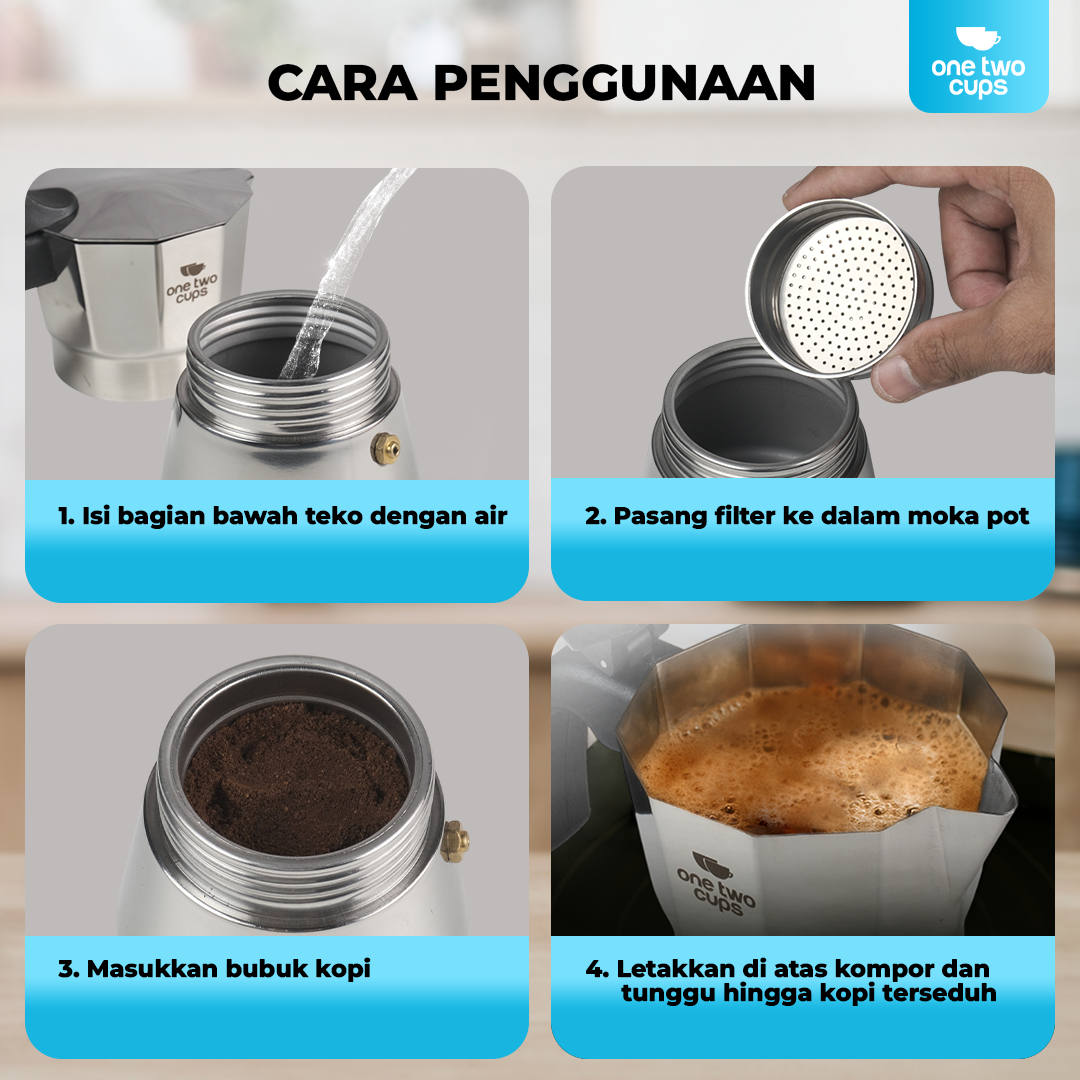 CARA PENGGUNAAN

one two cups

one two cups

1. Isi bagian bawah teko dengan air

2. Pasang filter ke dalam moka pot

3. Masukkan bubuk kopi

one two cups

4. Letakkan di atas kompor dan tunggu hingga kopi terseduh