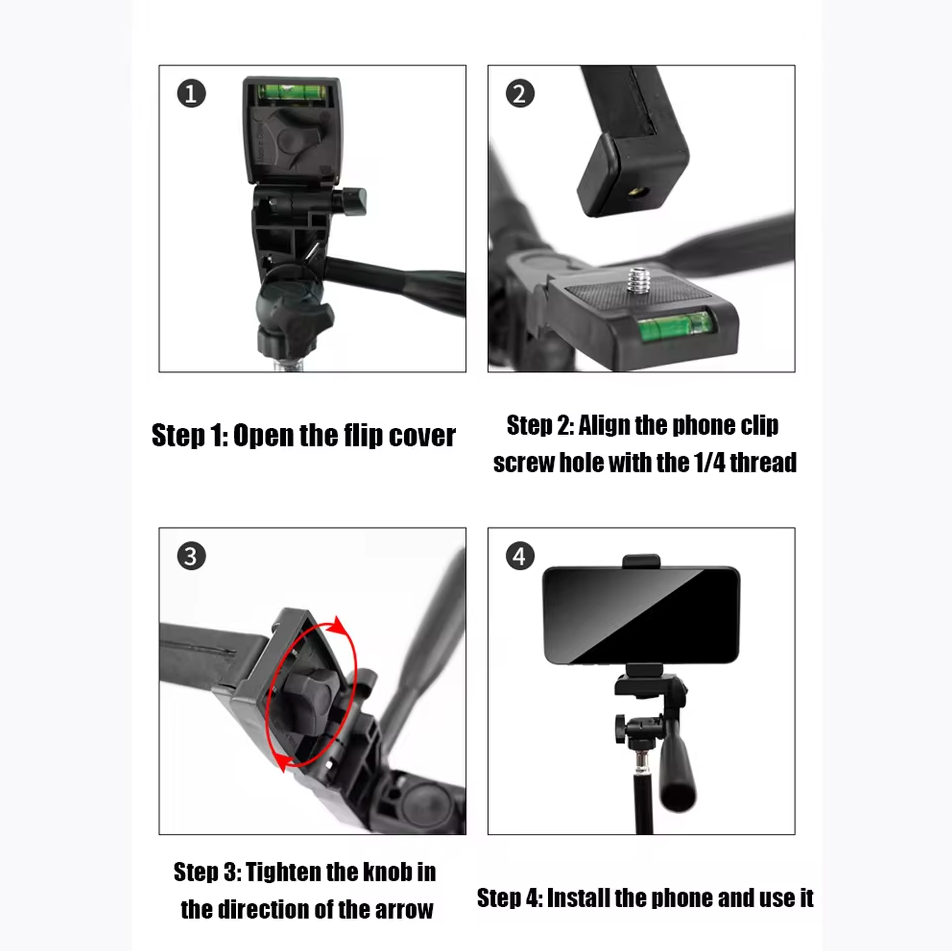 1

2

Step 1: Open the flip cover

Step 2: Align the phone clip screw hole with the 1/4 thread

3

4

Step 3: Tighten the knob in the direction of the arrow

Step 4: Install the phone and use it