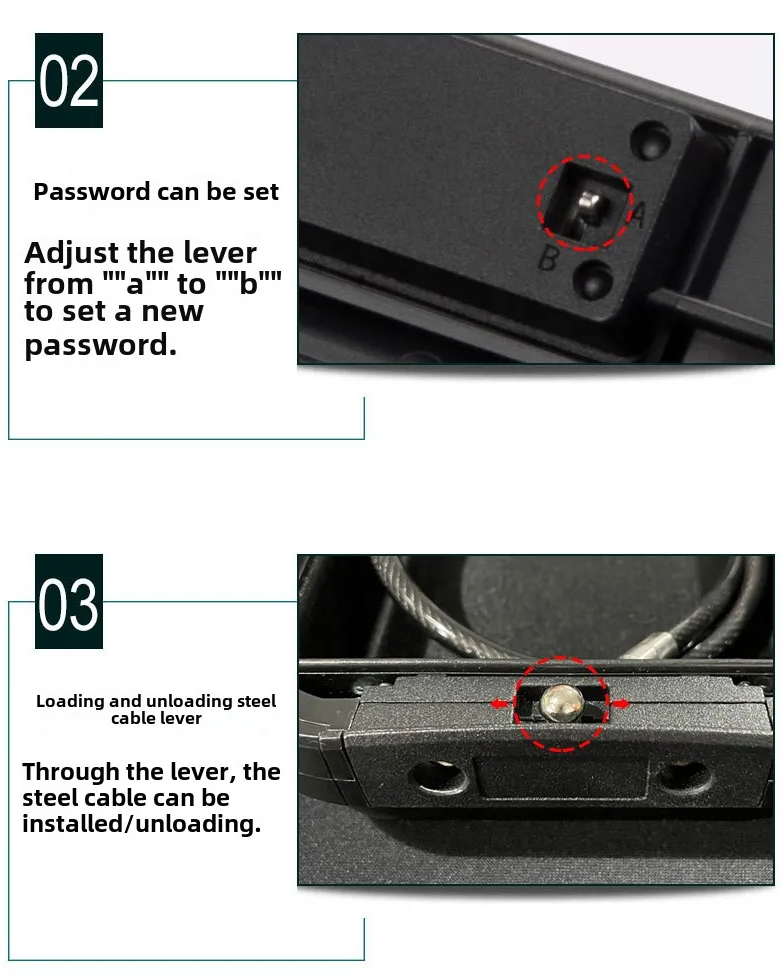 02

Password can be set

Adjust the lever from ""a"" to ""b"" to set a new password.

A

B

03

Loading and unloading steel cable lever

Through the lever, the steel cable can be installed/unloading.