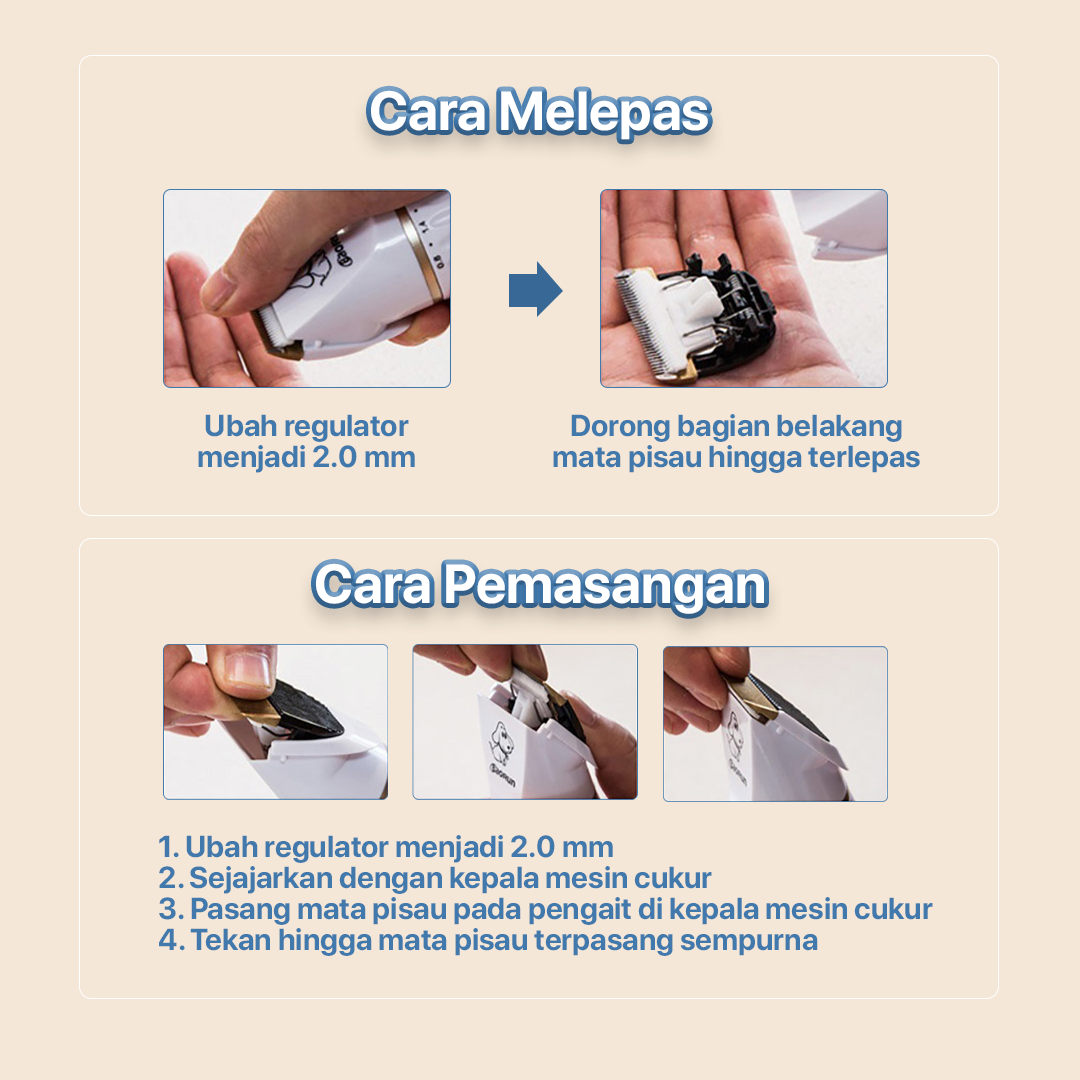 Cara Melepas

Ubah regulator menjadi 2.0 mm

Dorong bagian belakang mata pisau hingga terlepas

Cara Pemasangan

1. Ubah regulator menjadi 2.0 mm
2. Sejajarkan dengan kepala mesin cukur
3. Pasang mata pisau pada pengait di kepala mesin cukur
4. Tekan hingga mata pisau terpasang sempurna