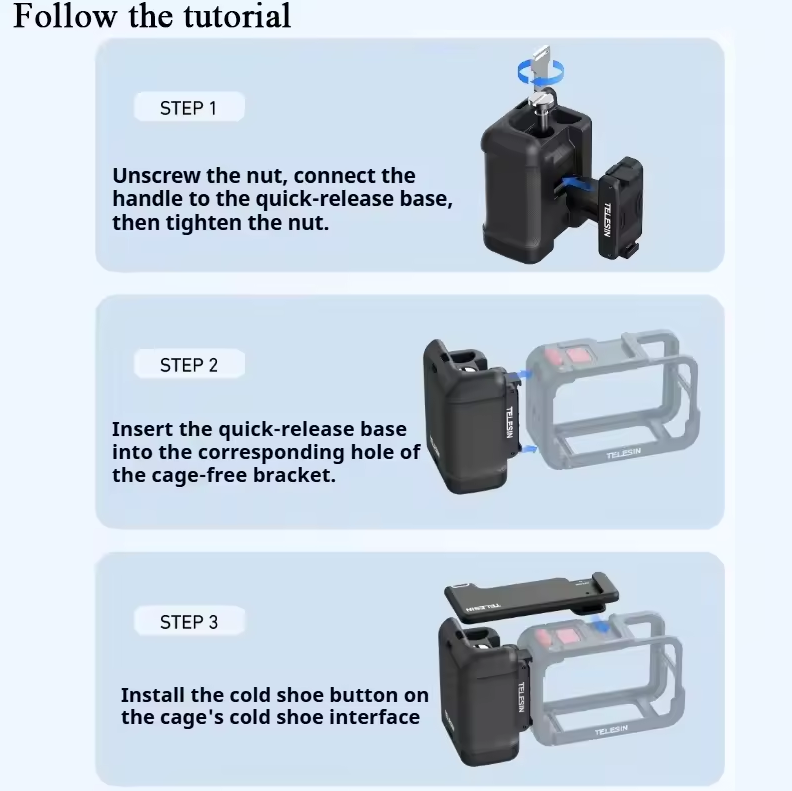 Follow the tutorial

STEP 1

Unscrew the nut, connect the handle to the quick-release base, then tighten the nut.

TELESIN

STEP 2

Insert the quick-release base into the corresponding hole of the cage-free bracket.

TELESIN

TELESIN

STEP 3

Install the cold shoe button on the cage's cold shoe interface

TELESIN

TELESIN

TELESIN