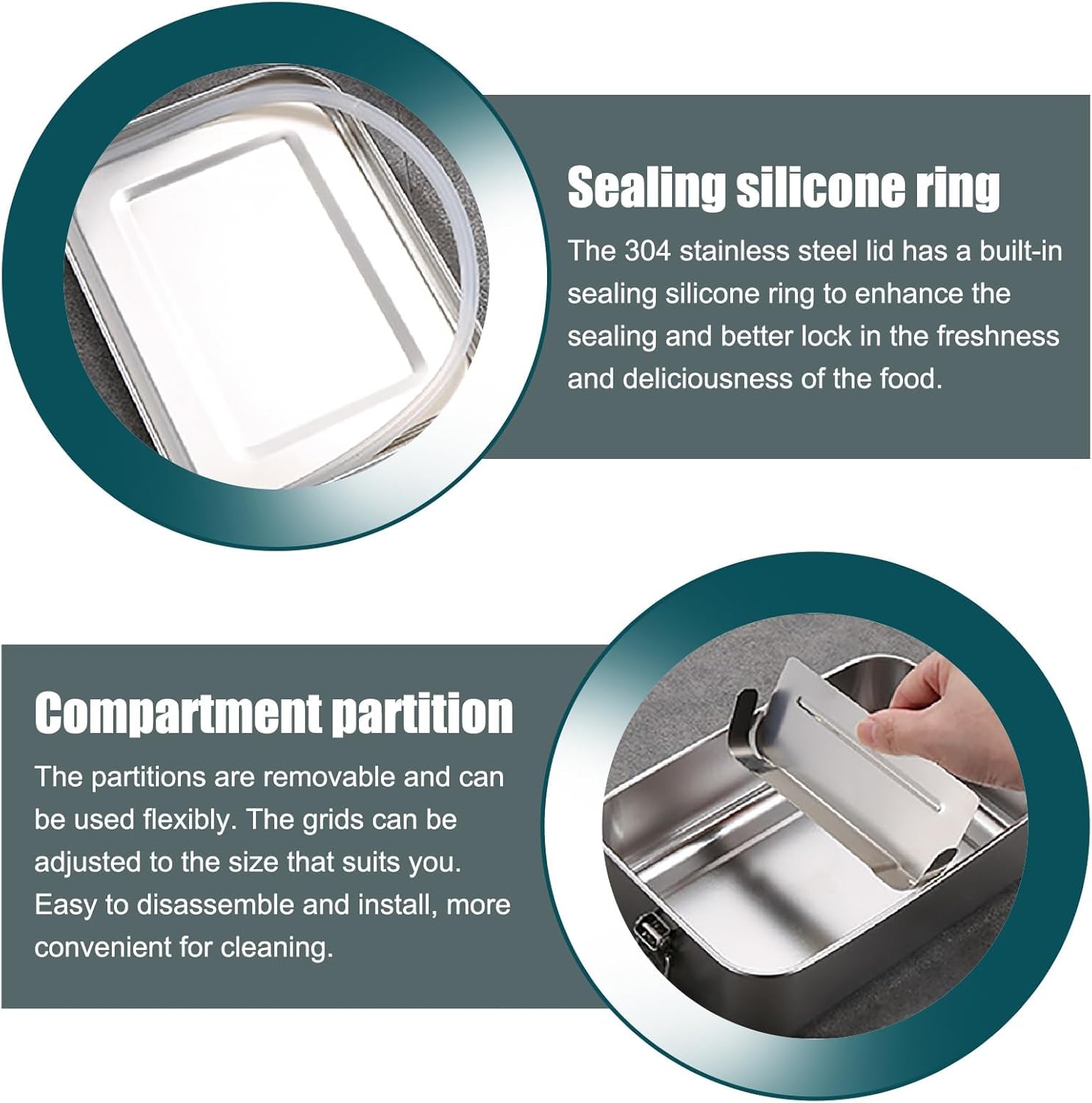 Sealing silicone ring

The 304 stainless steel lid has a built-in sealing silicone ring to enhance the sealing and better lock in the freshness and deliciousness of the food.

Compartment partition

The partitions are removable and can be used flexibly. The grids can be adjusted to the size that suits you. Easy to disassemble and install, more convenient for cleaning.