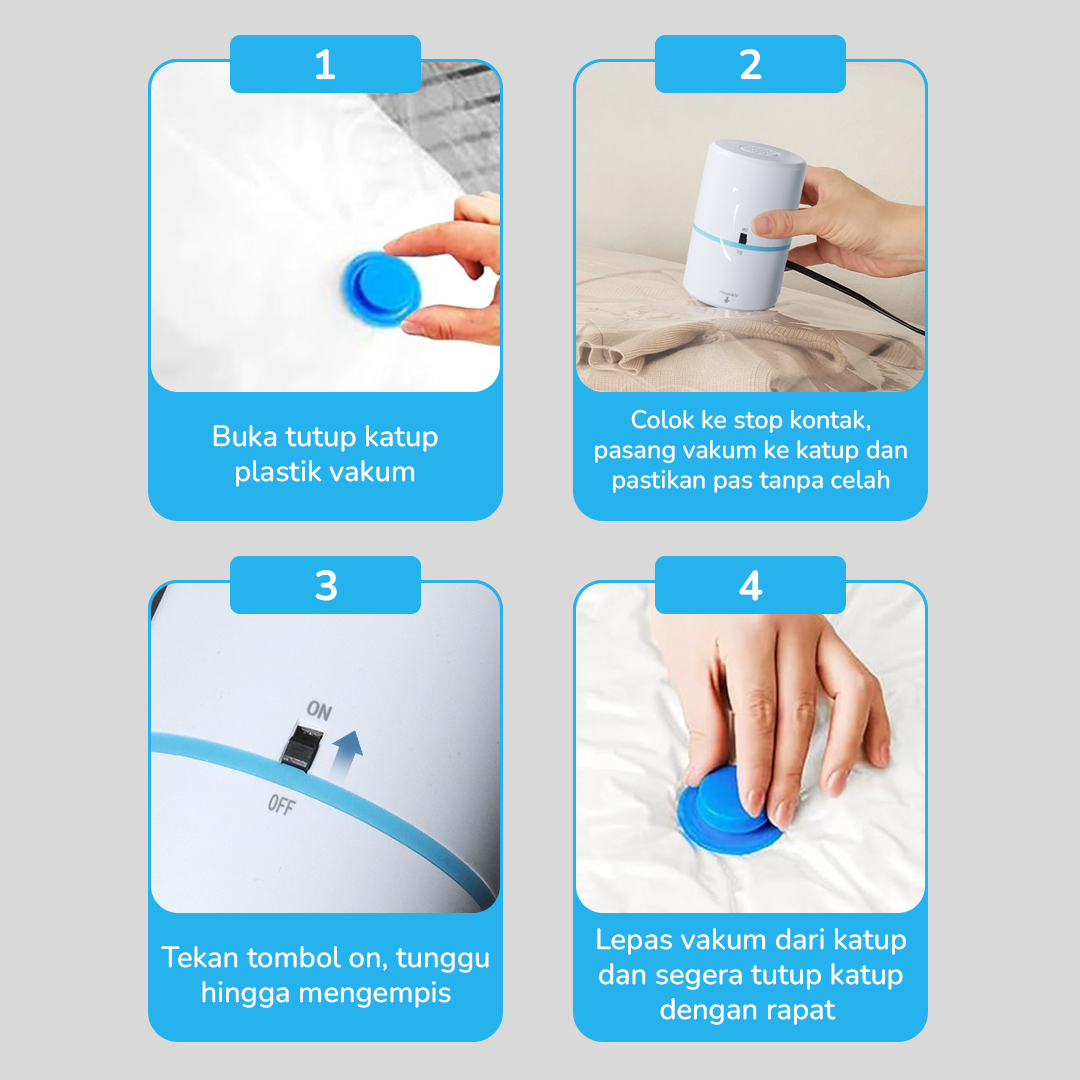 1

Buka tutup katup plastik vakum

2

Colok ke stop kontak, pasang vakum ke katup dan pastikan pas tanpa celah

3

ON

OFF

Tekan tombol on, tunggu hingga mengempis

4

Lepas vakum dari katup dan segera tutup katup dengan rapat