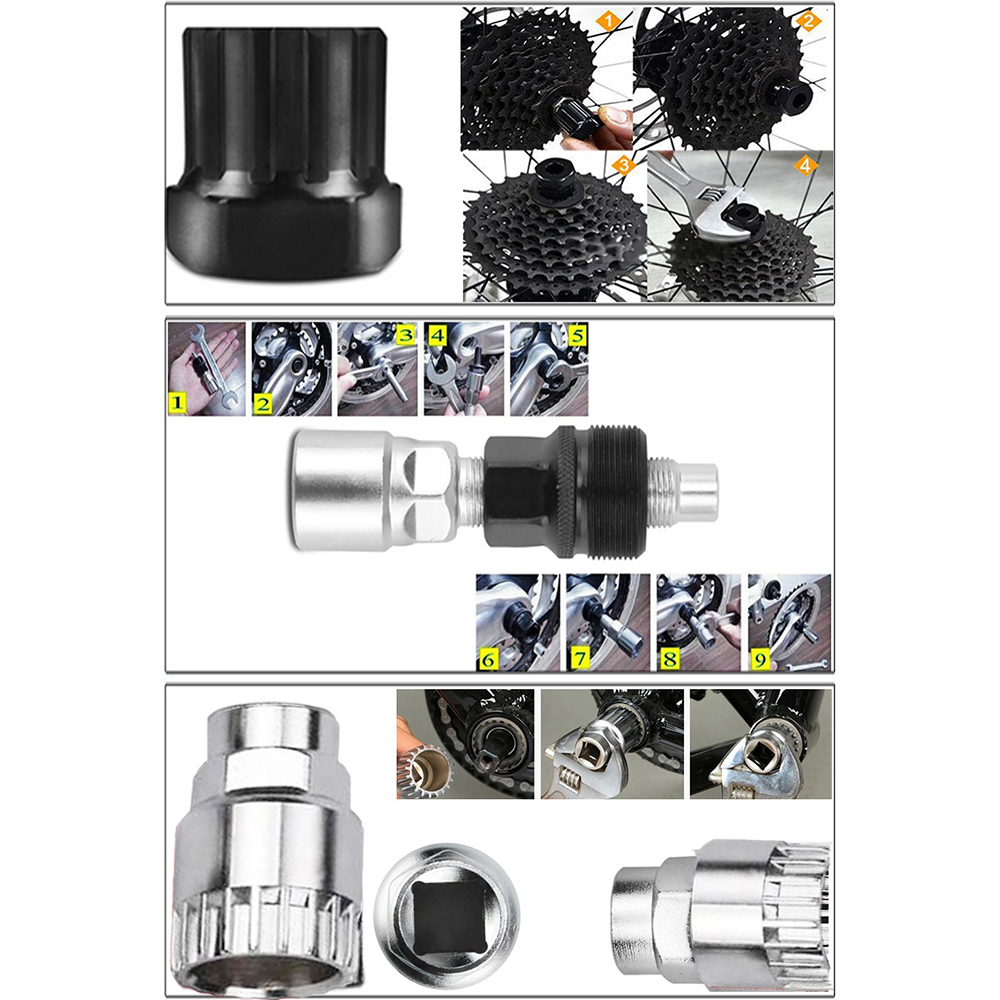 1
2
3
4

1
2
3
4
5

6
7
8
9