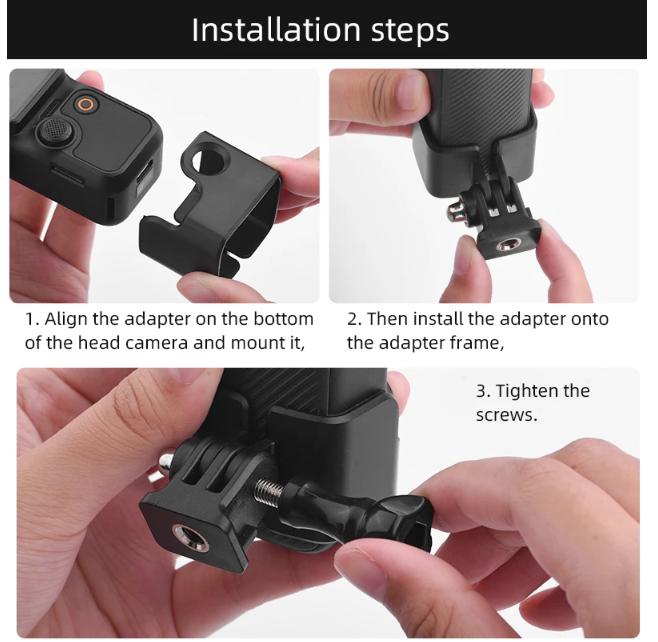 Installation steps

1. Align the adapter on the bottom of the head camera and mount it,

2. Then install the adapter onto the adapter frame,

3. Tighten the screws.