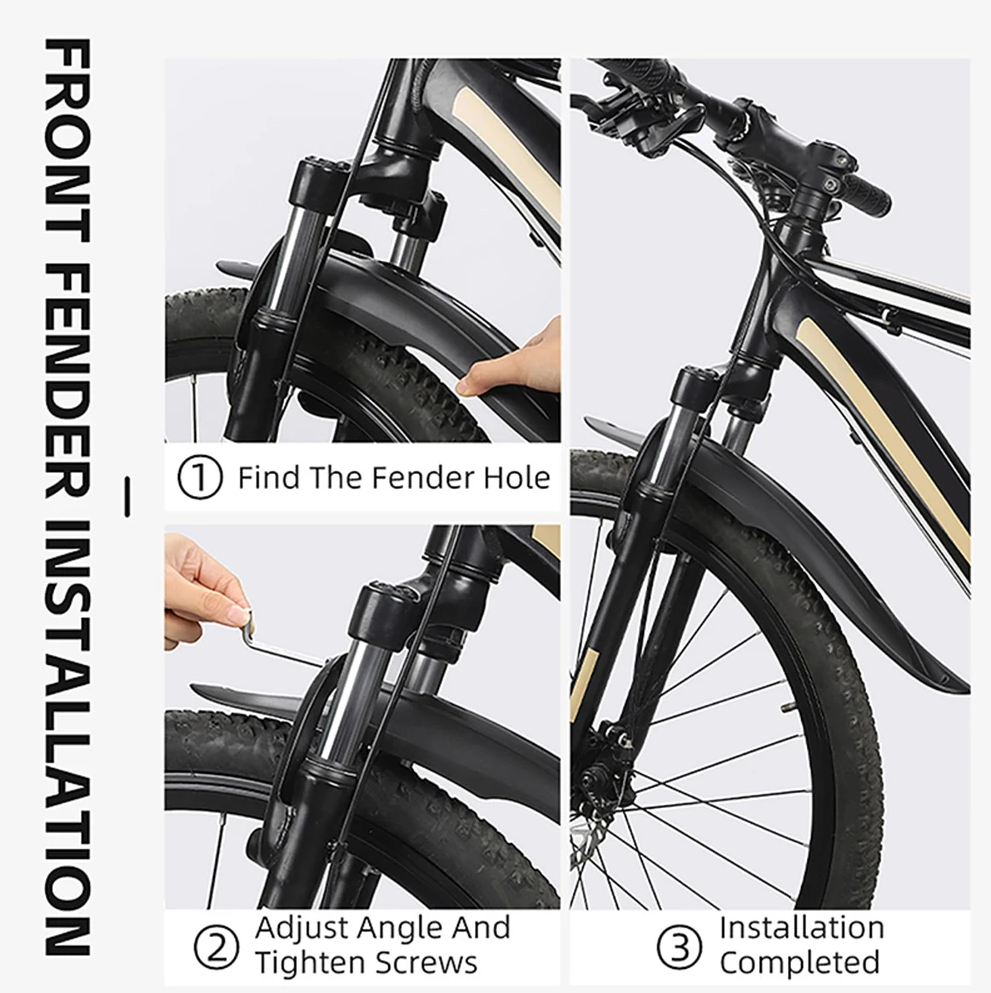 FRONT FENDER INSTALLATION

① Find The Fender Hole

② Adjust Angle And Tighten Screws

③ Installation Completed