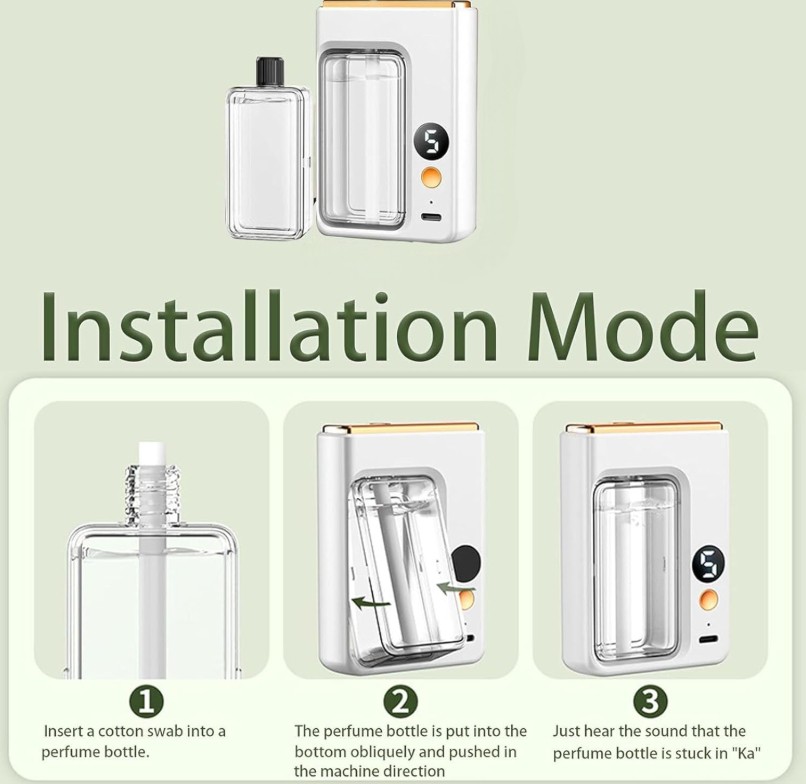 5

Installation Mode

5

1
Insert a cotton swab into a perfume bottle.

2
The perfume bottle is put into the bottom obliquely and pushed in the machine direction

3
Just hear the sound that the perfume bottle is stuck in "Ka"