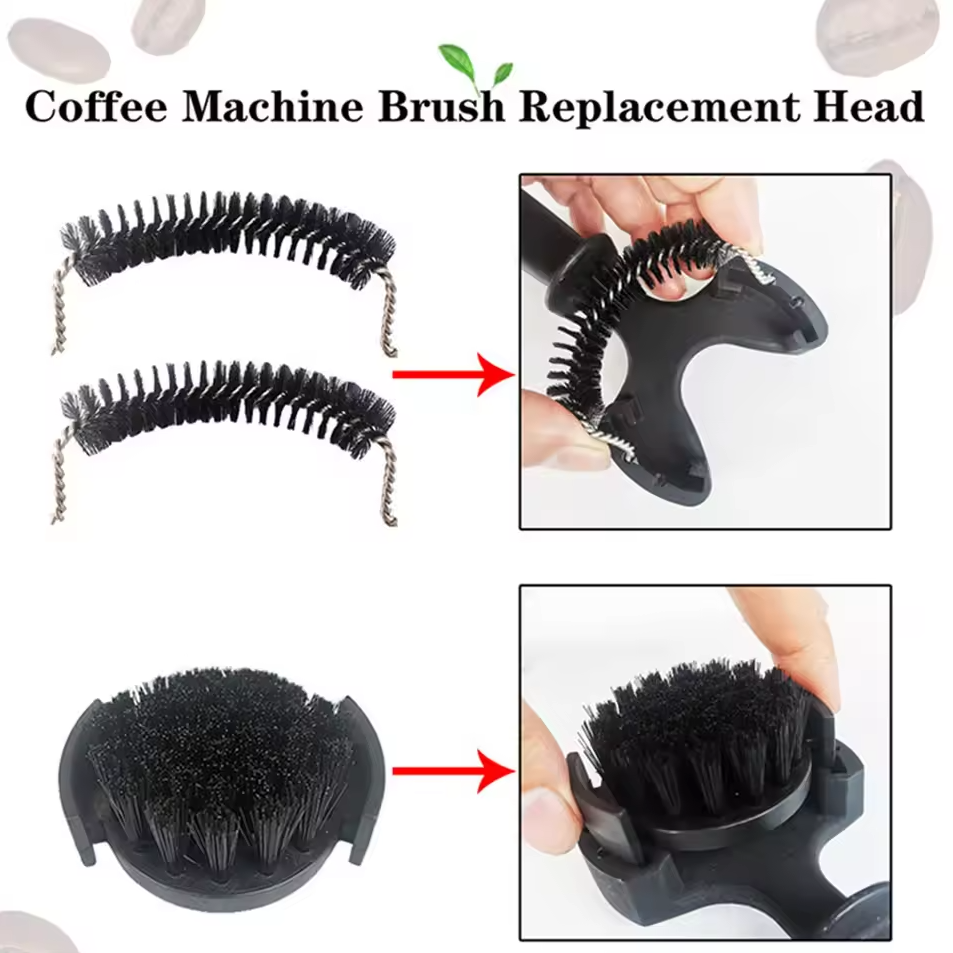 Coffee Machine Brush Replacement Head