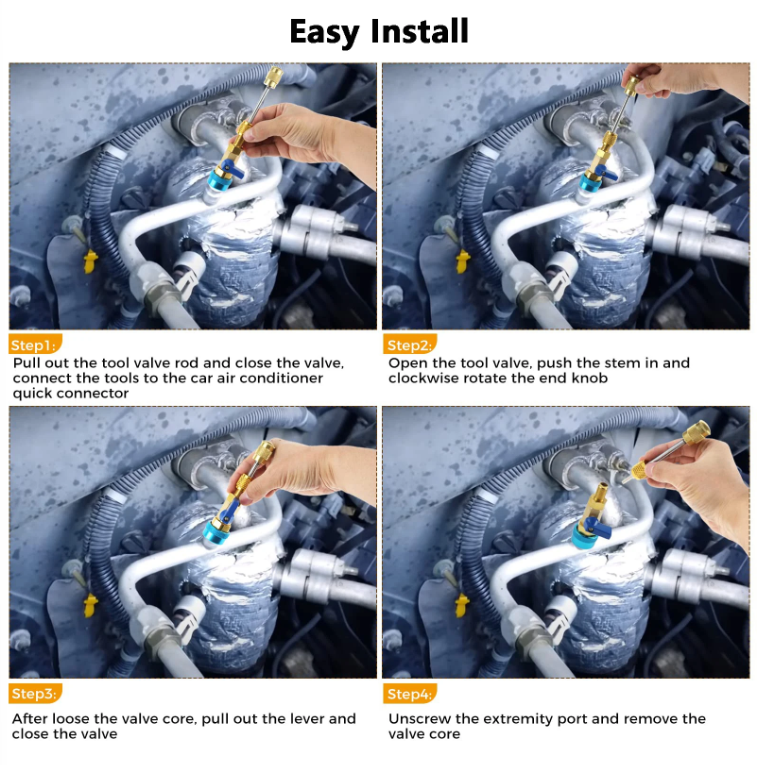 Easy Install

Step1:
Pull out the tool valve rod and close the valve, connect the tools to the car air conditioner quick connector

Step2:
Open the tool valve, push the stem in and clockwise rotate the end knob

Step3:
After loose the valve core, pull out the lever and close the valve

Step4:
Unscrew the extremity port and remove the valve core