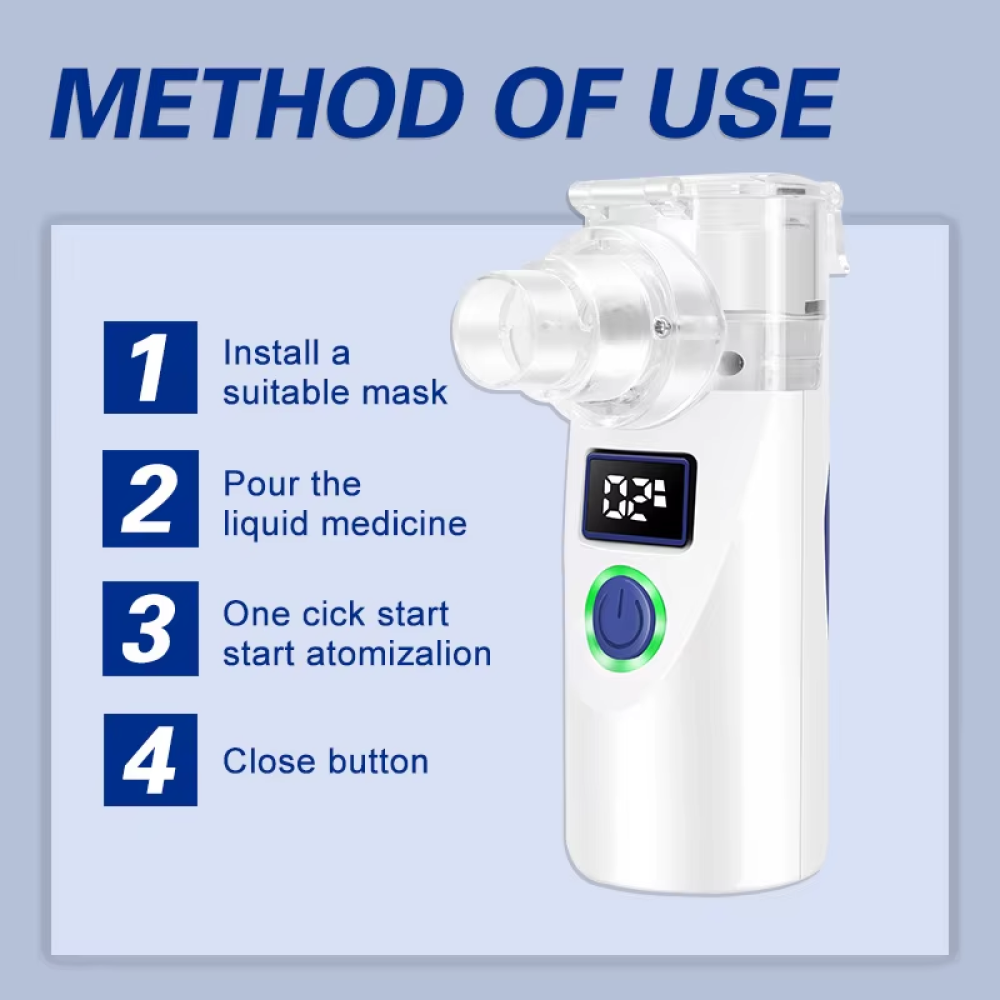 METHOD OF USE

1 Install a suitable mask

2 Pour the liquid medicine

3 One cick start start atomizalion

4 Close button

02