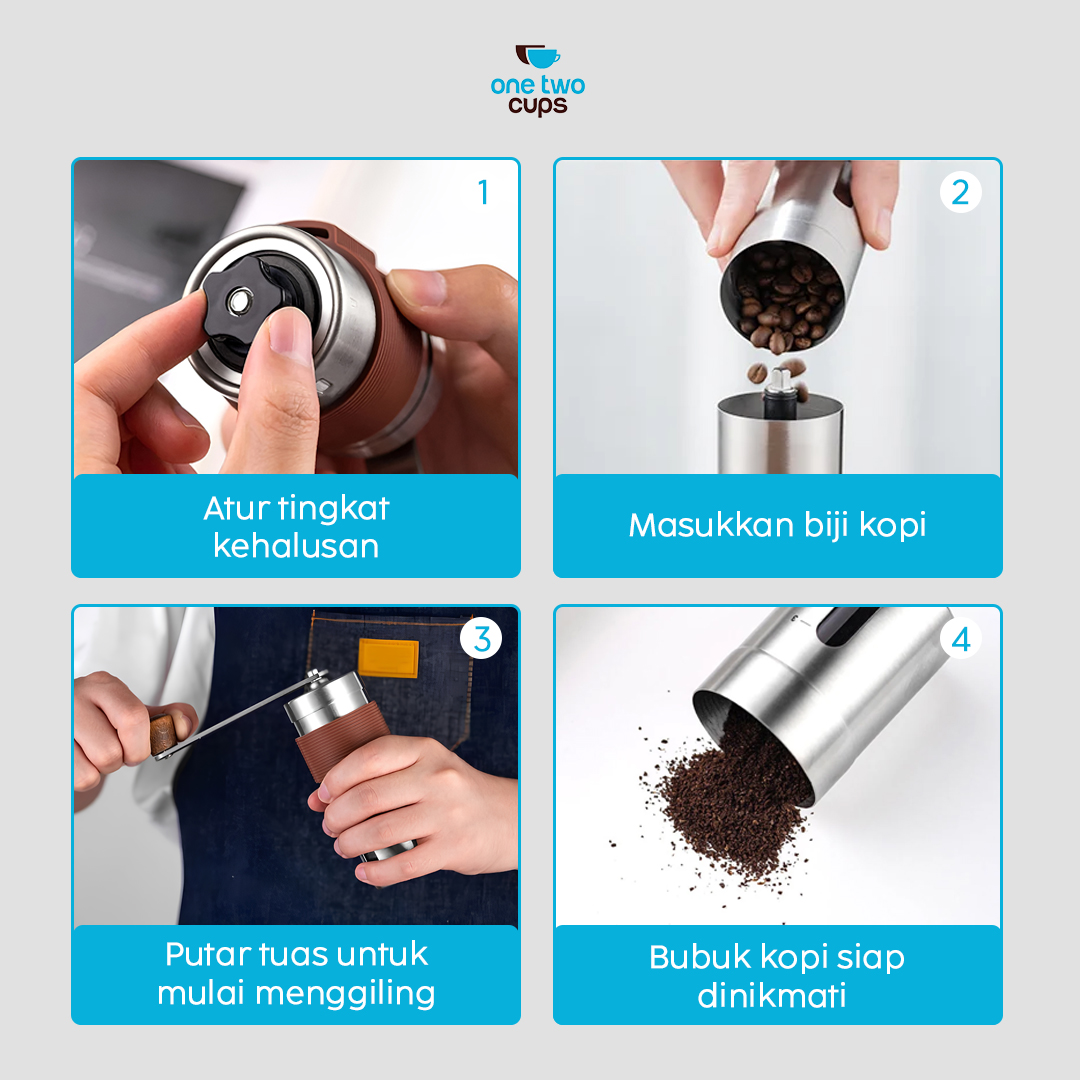 one two cups

1

Atur tingkat kehalusan

2

Masukkan biji kopi

3

Putar tuas untuk mulai menggiling

4

Bubuk kopi siap dinikmati