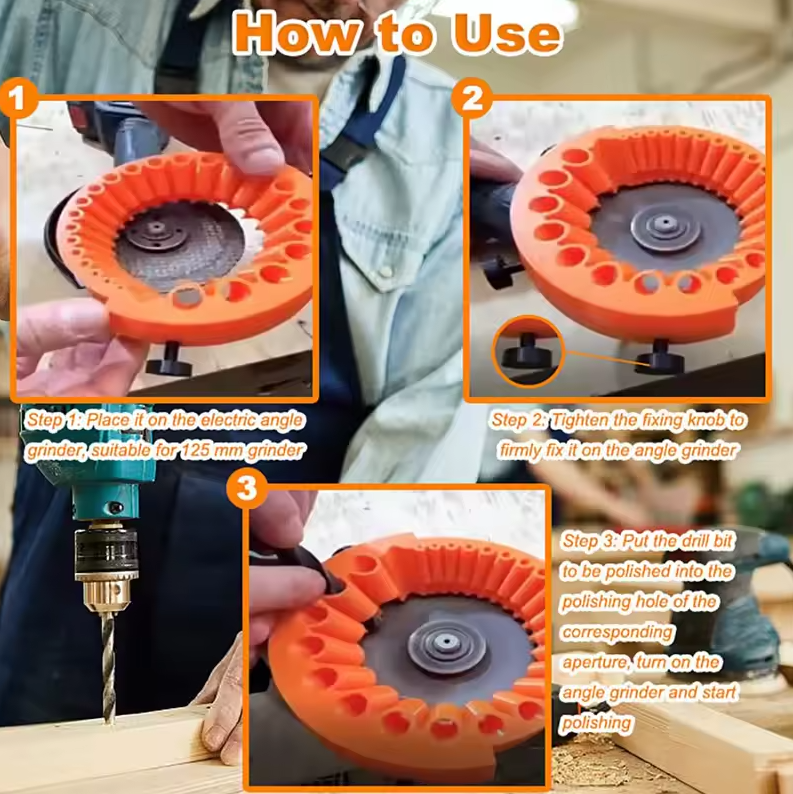 How to Use

1

Step 1: Place it on the electric angle grinder, suitable for 125 mm grinder

2

Step 2: Tighten the fixing knob to firmly fix it on the angle grinder

3

Step 3: Put the drill bit to be polished into the polishing hole of the corresponding aperture, turn on the angle grinder and start polishing