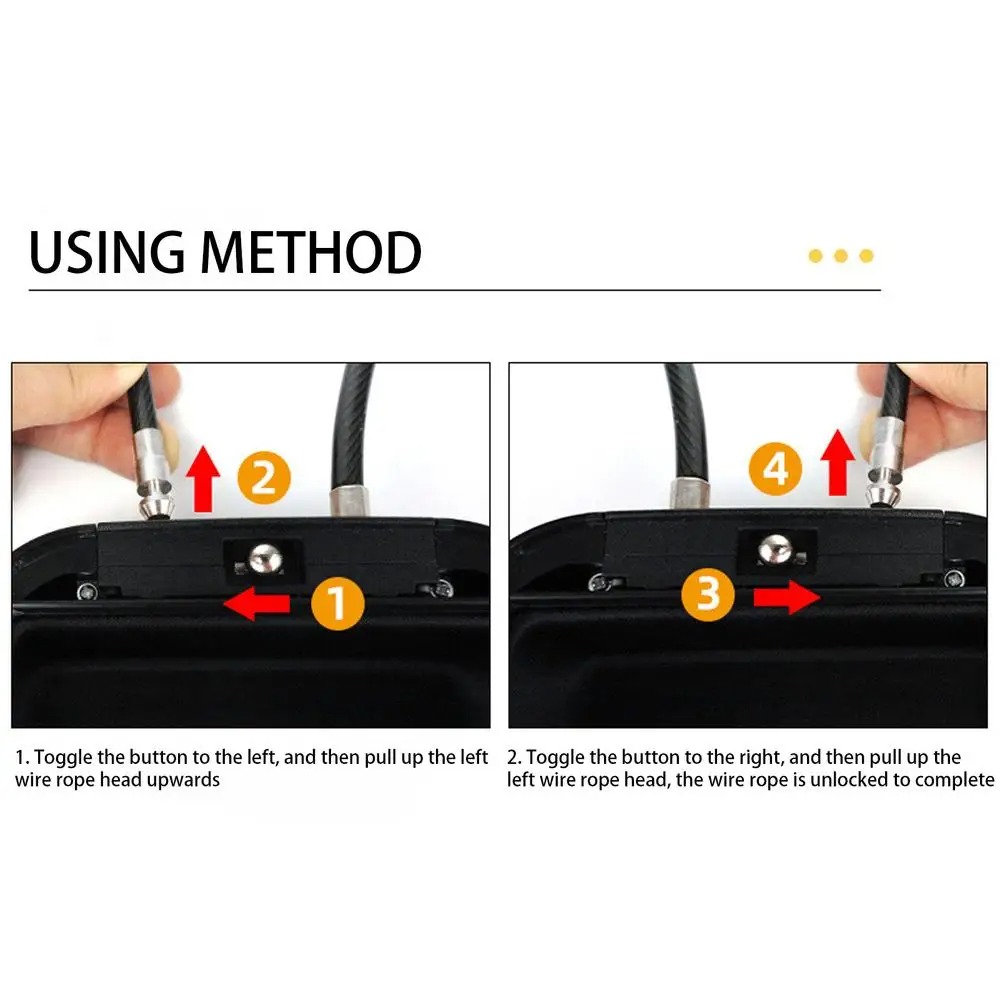 USING METHOD

2

1

4

3

1. Toggle the button to the left, and then pull up the left wire rope head upwards

2. Toggle the button to the right, and then pull up the left wire rope head, the wire rope is unlocked to complete