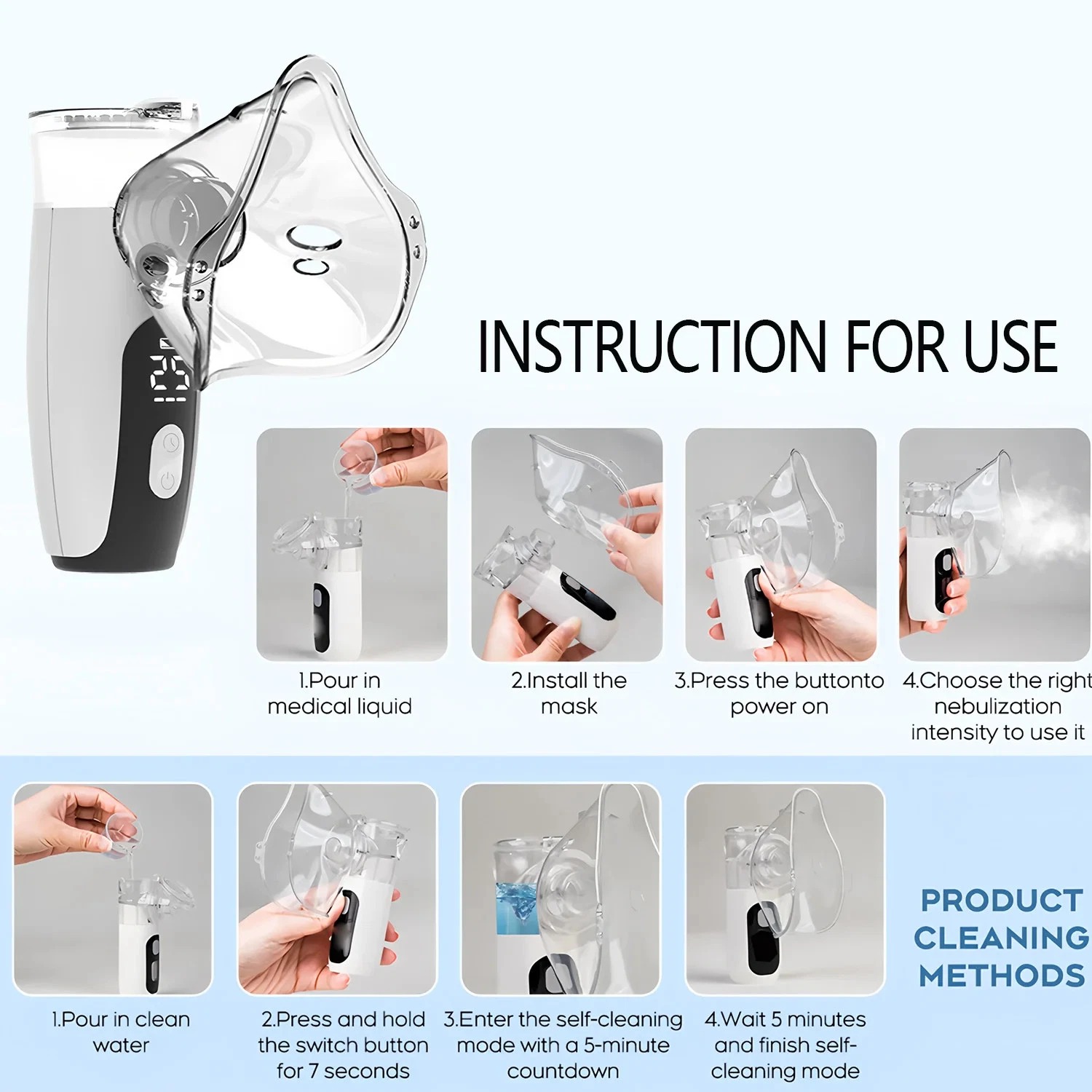 INSTRUCTION FOR USE

1.Pour in medical liquid

2.Install the mask

3.Press the buttonto power on

4.Choose the right nebulization intensity to use it

1.Pour in clean water

2.Press and hold the switch button for 7 seconds

3.Enter the self-cleaning mode with a 5-minute countdown

4.Wait 5 minutes and finish self-cleaning mode

PRODUCT CLEANING METHODS