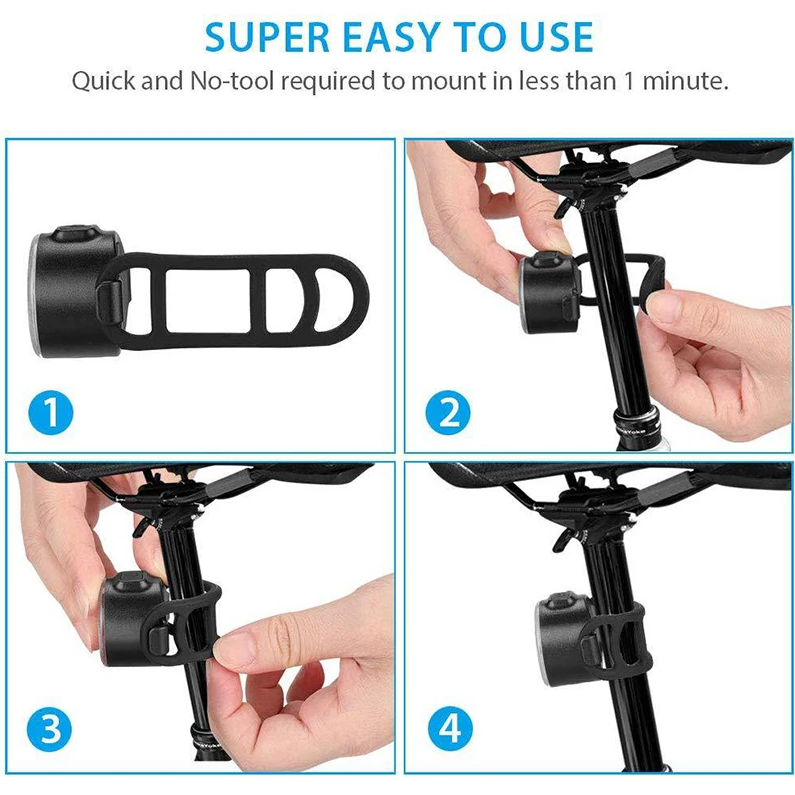 SUPER EASY TO USE

Quick and No-tool required to mount in less than 1 minute.

1

2

3

4