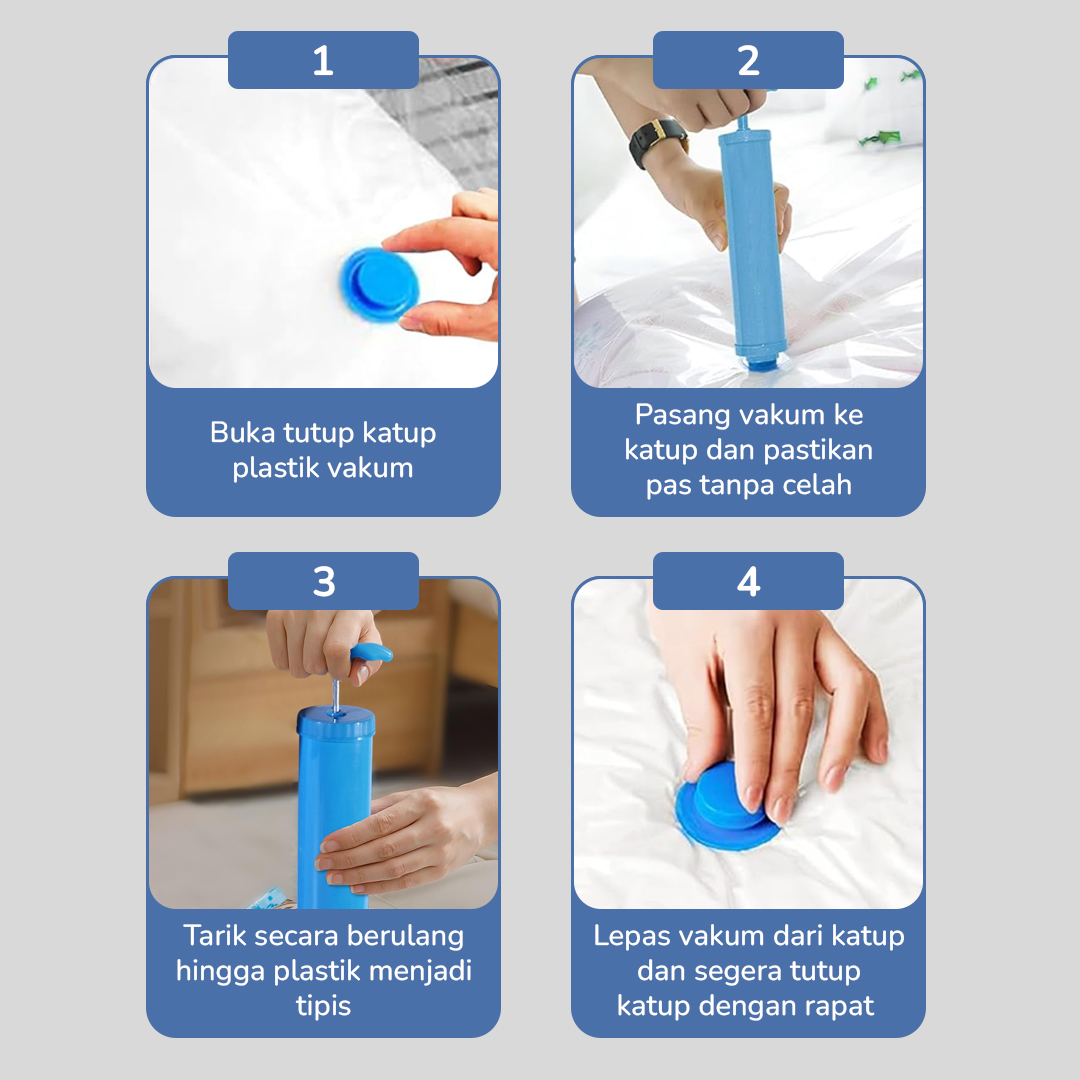 1

Buka tutup katup plastik vakum

2

Pasang vakum ke katup dan pastikan pas tanpa celah

3

Tarik secara berulang hingga plastik menjadi tipis

4

Lepas vakum dari katup dan segera tutup katup dengan rapat