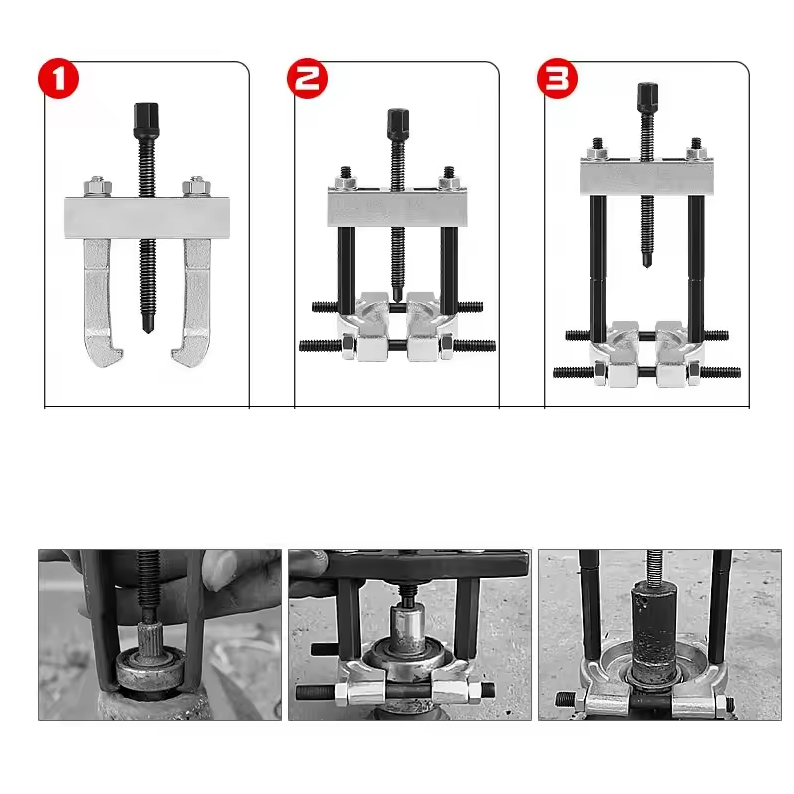 1

2

3