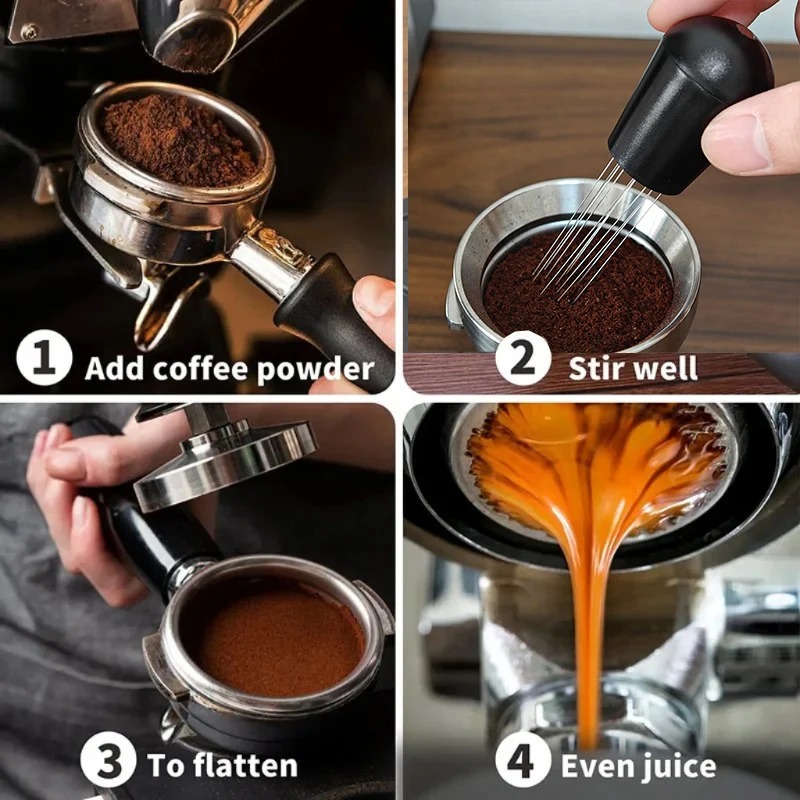 1 Add coffee powder

2 Stir well

3 To flatten

4 Even juice