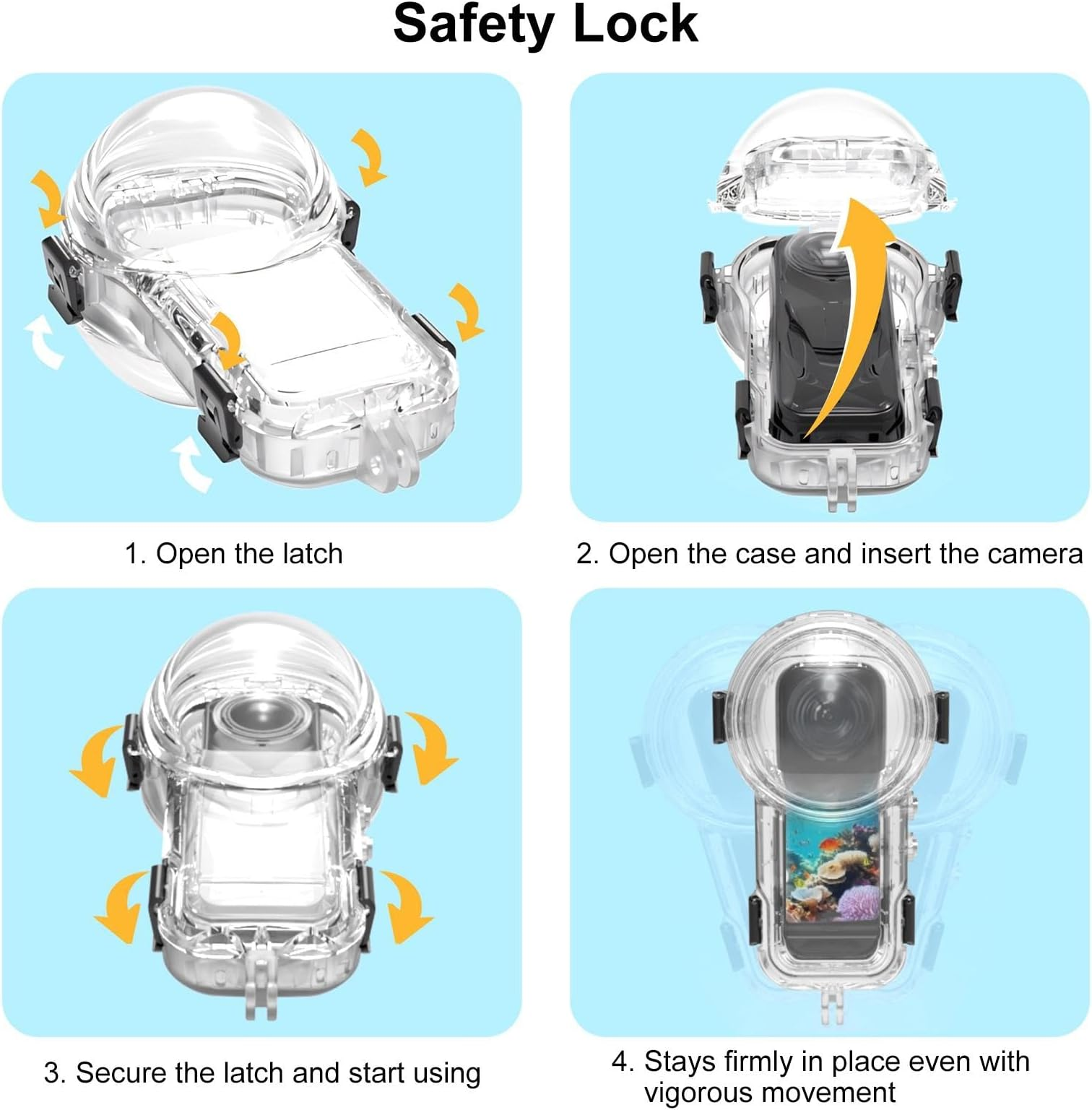 Safety Lock

1. Open the latch

2. Open the case and insert the camera

3. Secure the latch and start using

4. Stays firmly in place even with vigorous movement