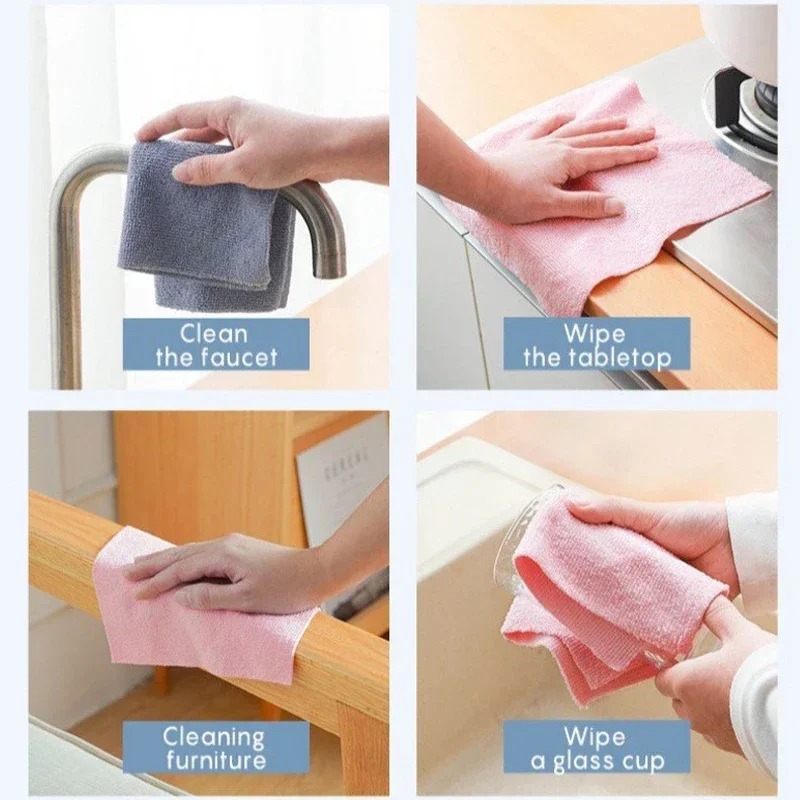 Clean the faucet

Wipe the tabletop

Cleaning furniture

Wipe a glass cup