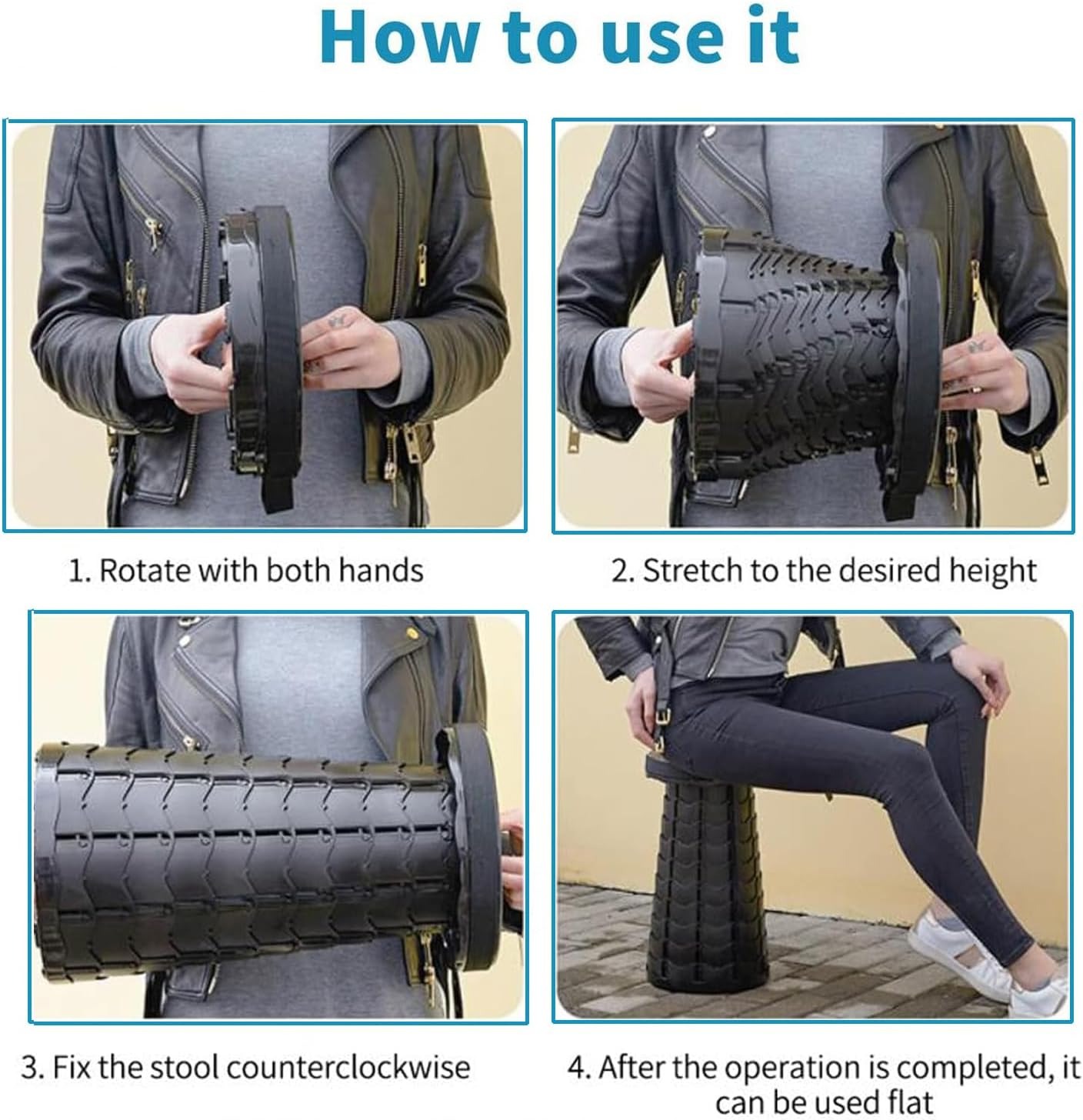 How to use it

1. Rotate with both hands

2. Stretch to the desired height

3. Fix the stool counterclockwise

4. After the operation is completed, it can be used flat