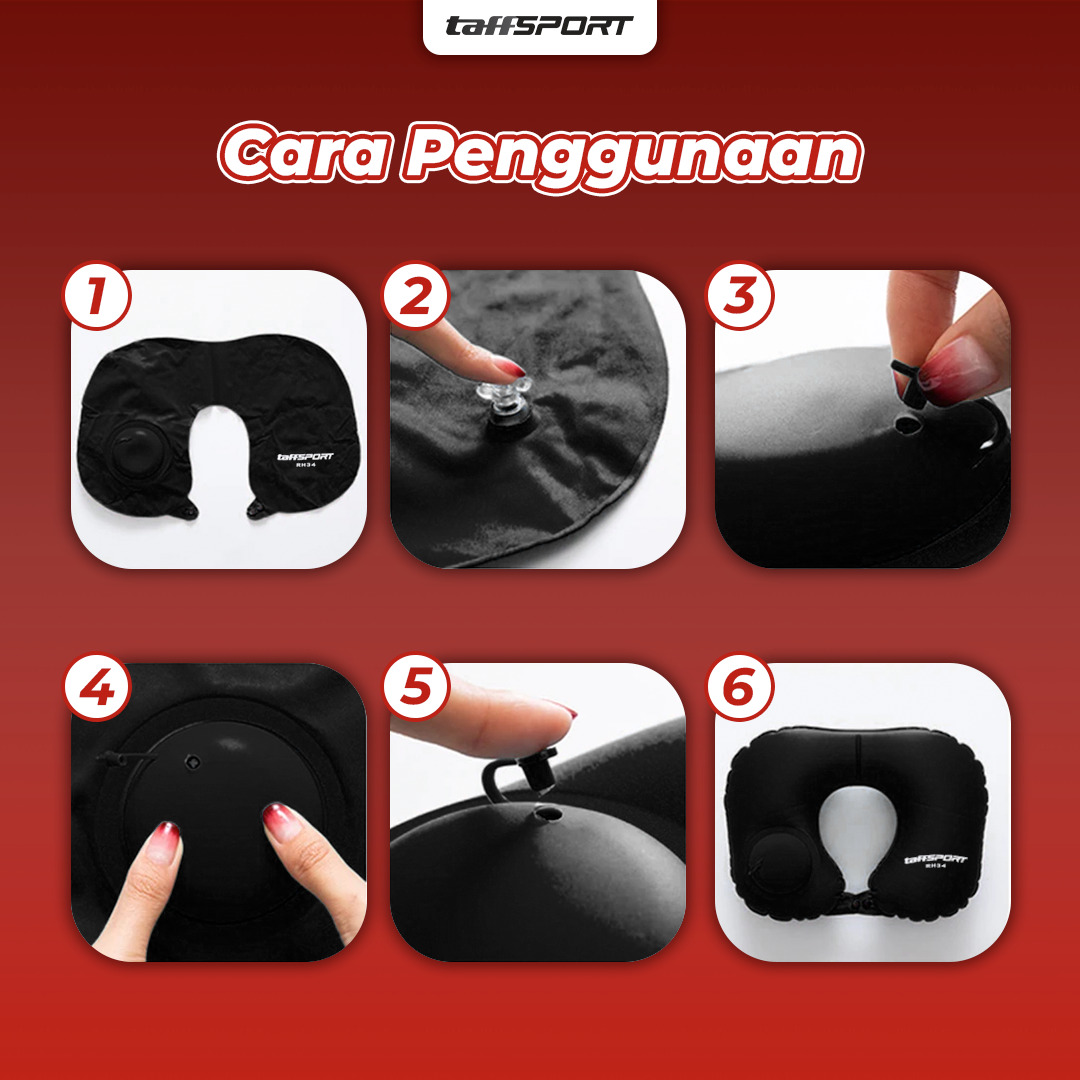 taffSPORT

Cara Penggunaan

1

taffSPORT
RH34

2

3

4

5

6

taffSPORT
RH34