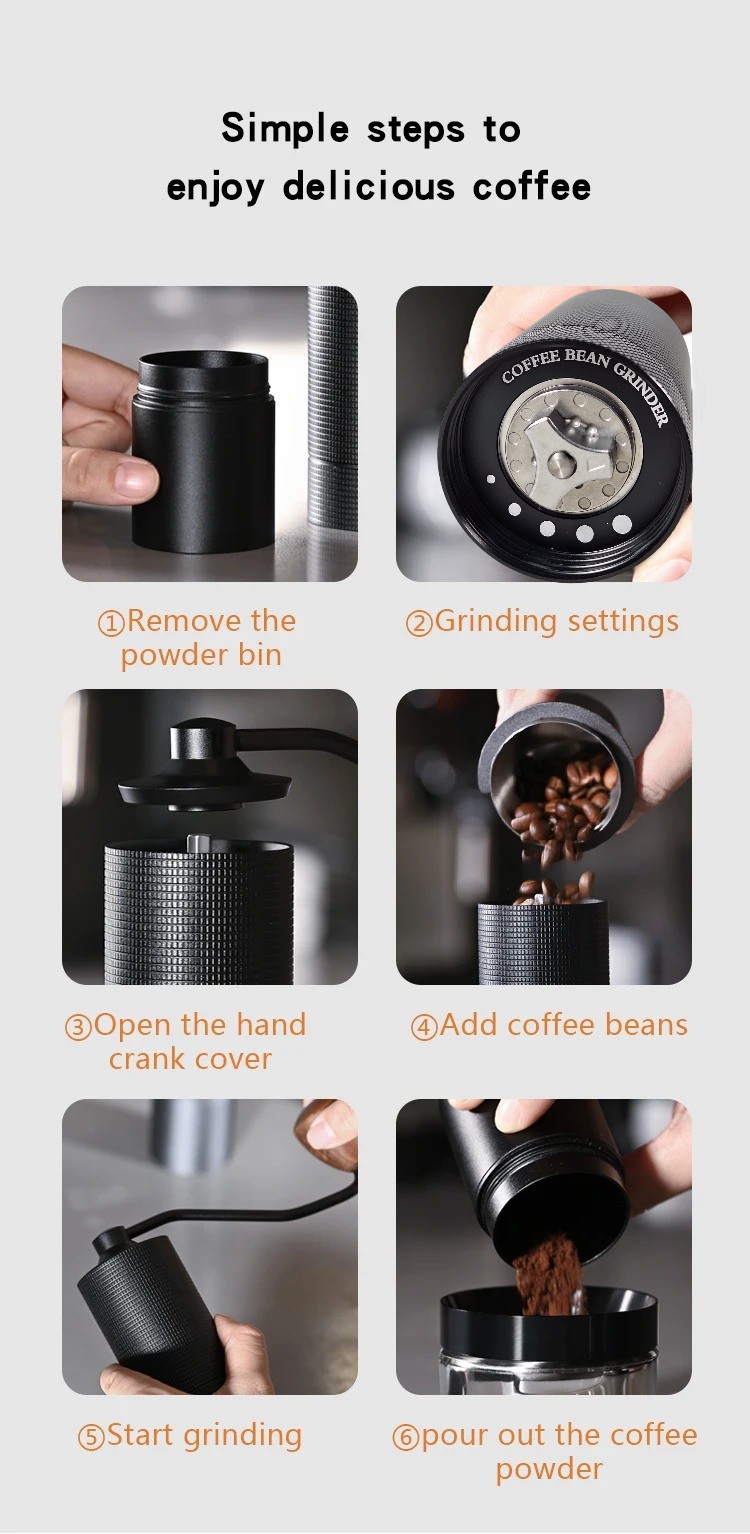 Simple steps to enjoy delicious coffee

COFFEE BEAN GRINDER

①Remove the powder bin

②Grinding settings

③Open the hand crank cover

④Add coffee beans

⑤Start grinding

⑥pour out the coffee powder