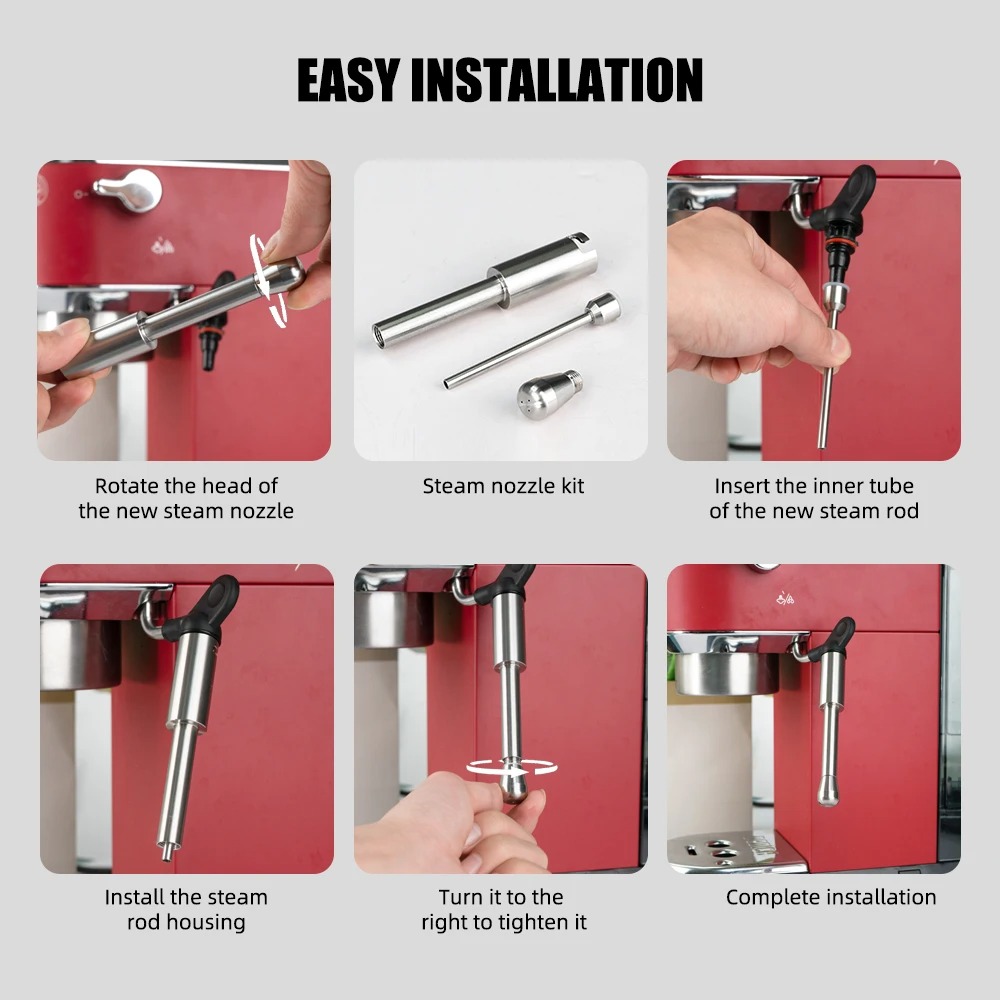 EASY INSTALLATION

Rotate the head of the new steam nozzle

Steam nozzle kit

Insert the inner tube of the new steam rod

Install the steam rod housing

Turn it to the right to tighten it

Complete installation