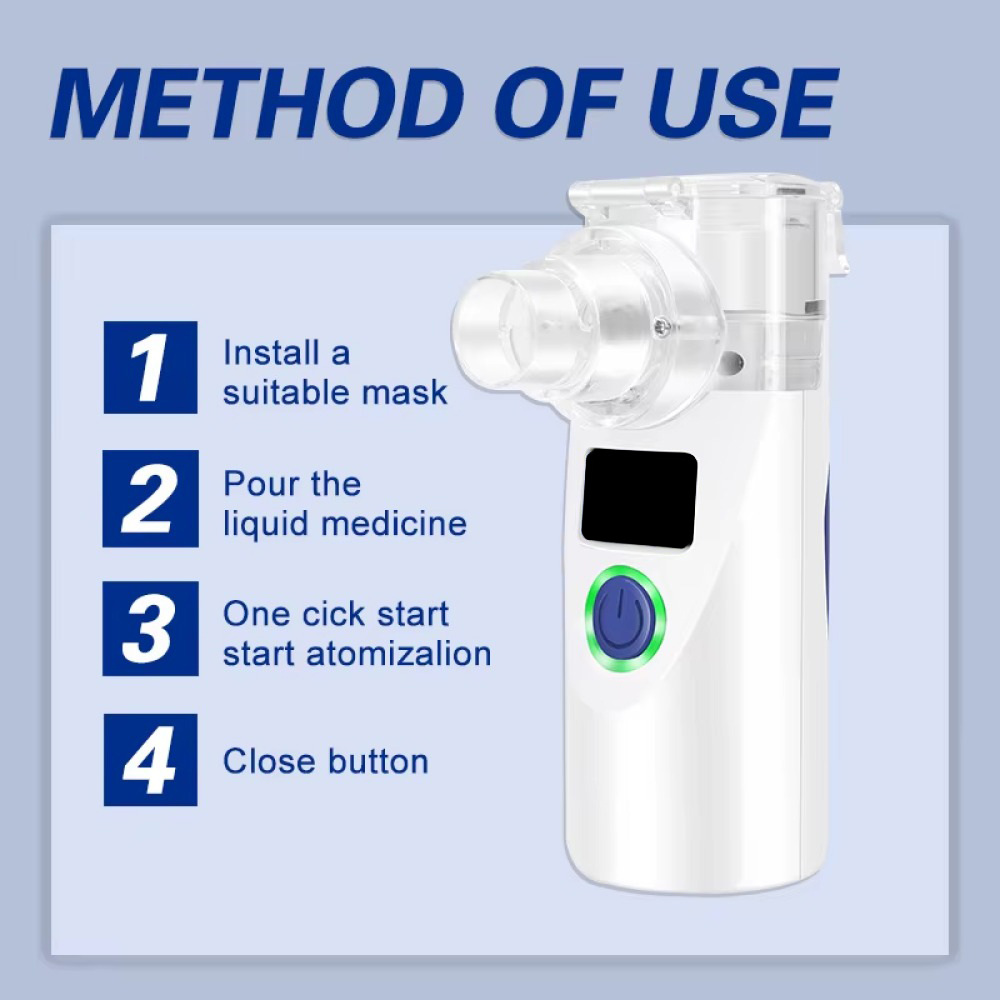 METHOD OF USE

1 Install a suitable mask

2 Pour the liquid medicine

3 One cick start start atomizalion

4 Close button