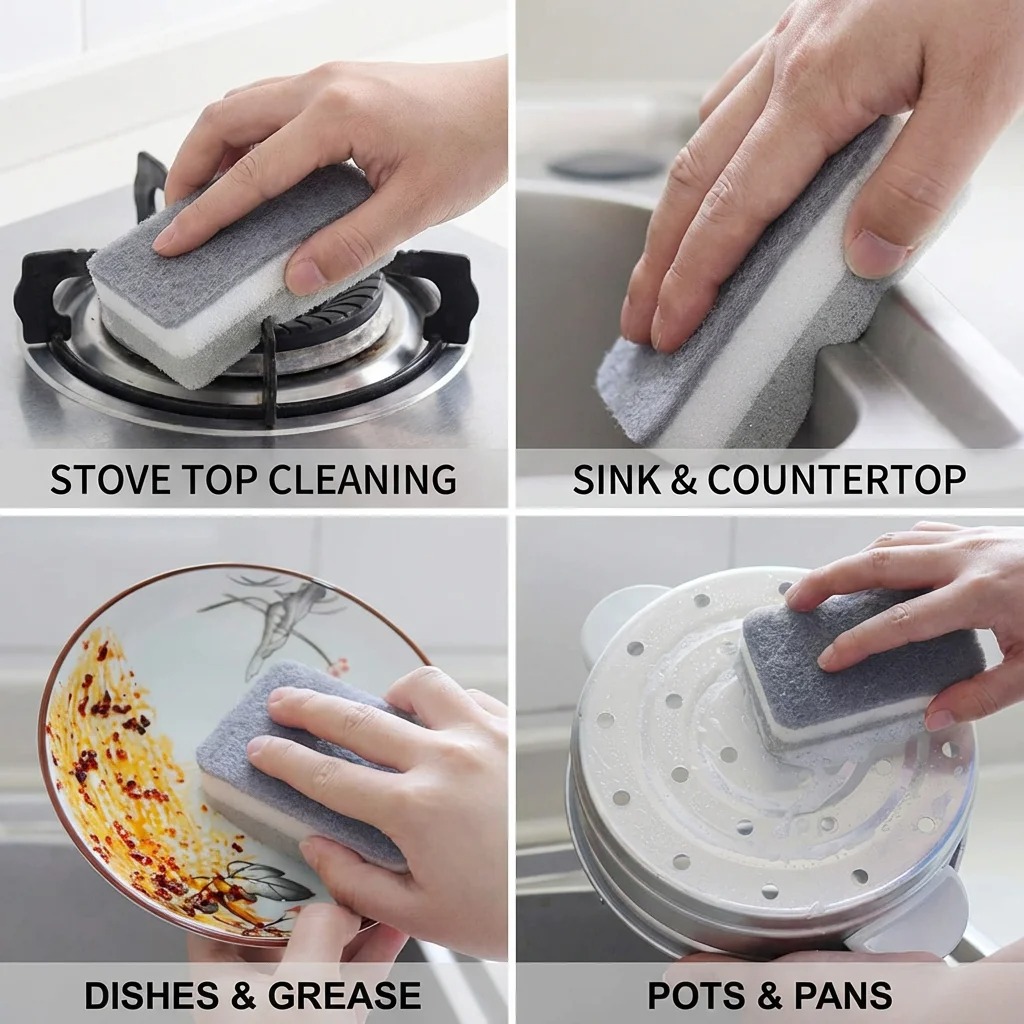 STOVE TOP CLEANING

SINK & COUNTERTOP

DISHES & GREASE

POTS & PANS