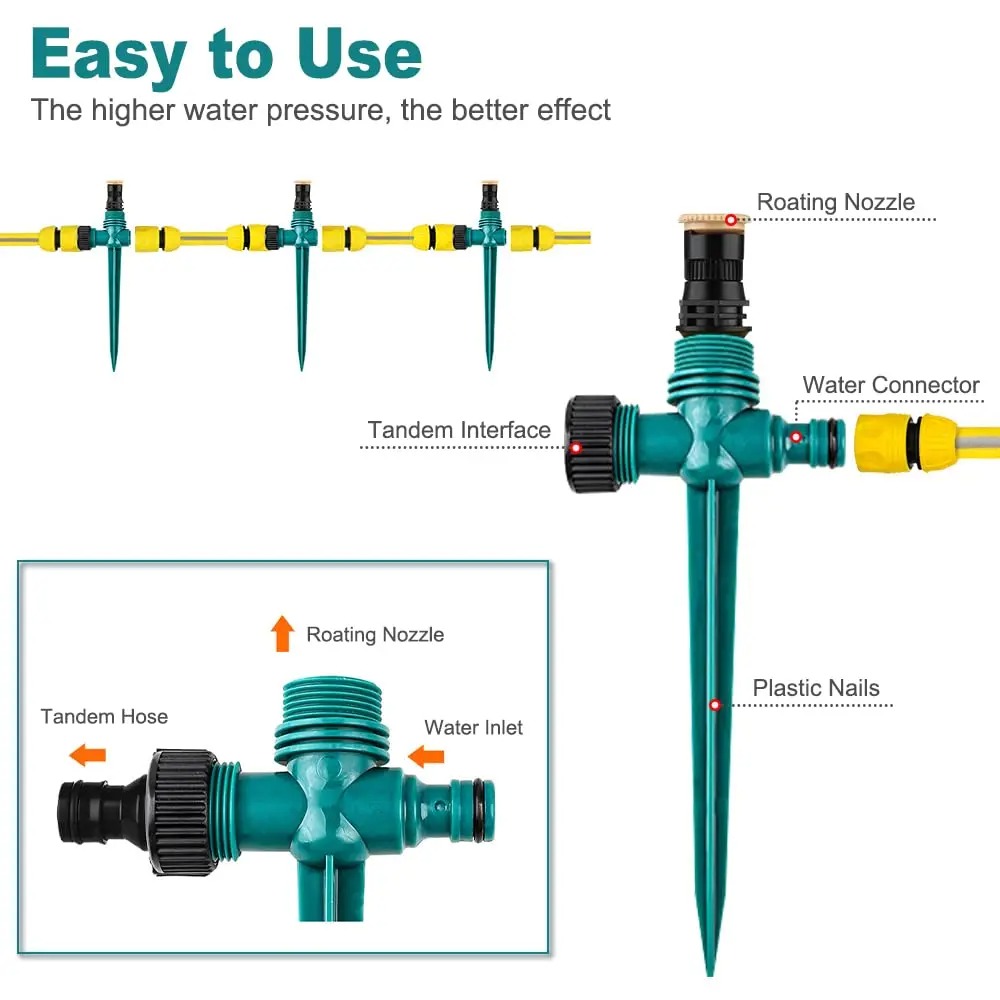 Easy to Use
The higher water pressure, the better effect

Roating Nozzle
Water Connector
Tandem Interface
Plastic Nails

Roating Nozzle
Tandem Hose
Water Inlet