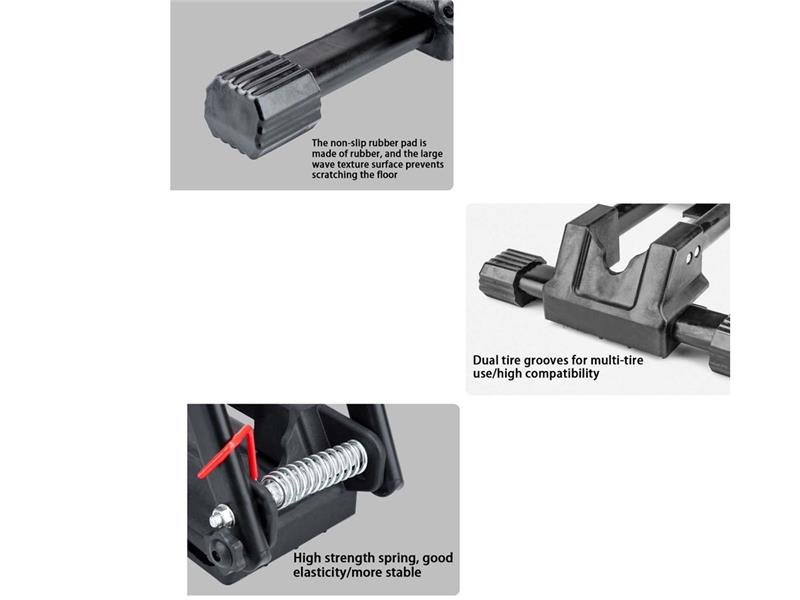 The non-slip rubber pad is made of rubber, and the large wave texture surface prevents scratching the floor

Dual tire grooves for multi-tire use/high compatibility

High strength spring, good elasticity/more stable