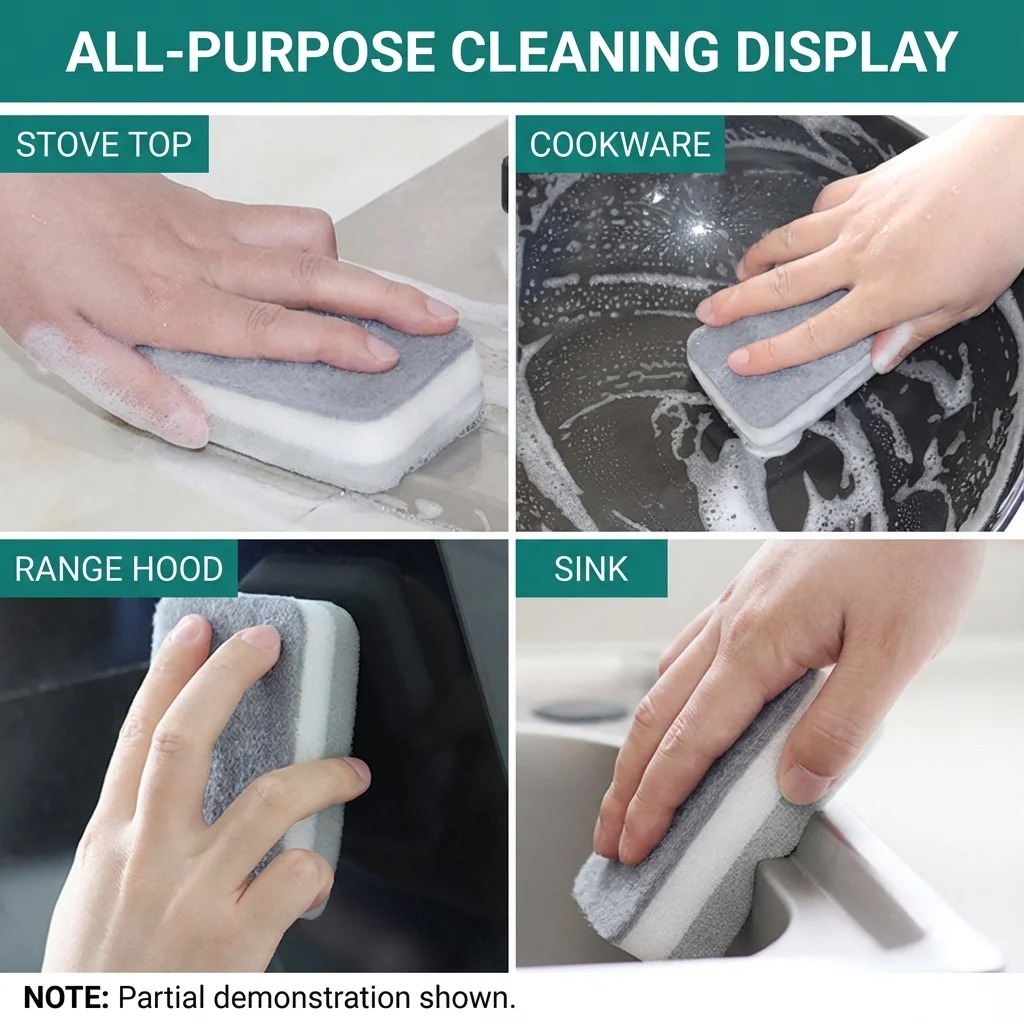 ALL-PURPOSE CLEANING DISPLAY

STOVE TOP

COOKWARE

RANGE HOOD

SINK

NOTE: Partial demonstration shown.