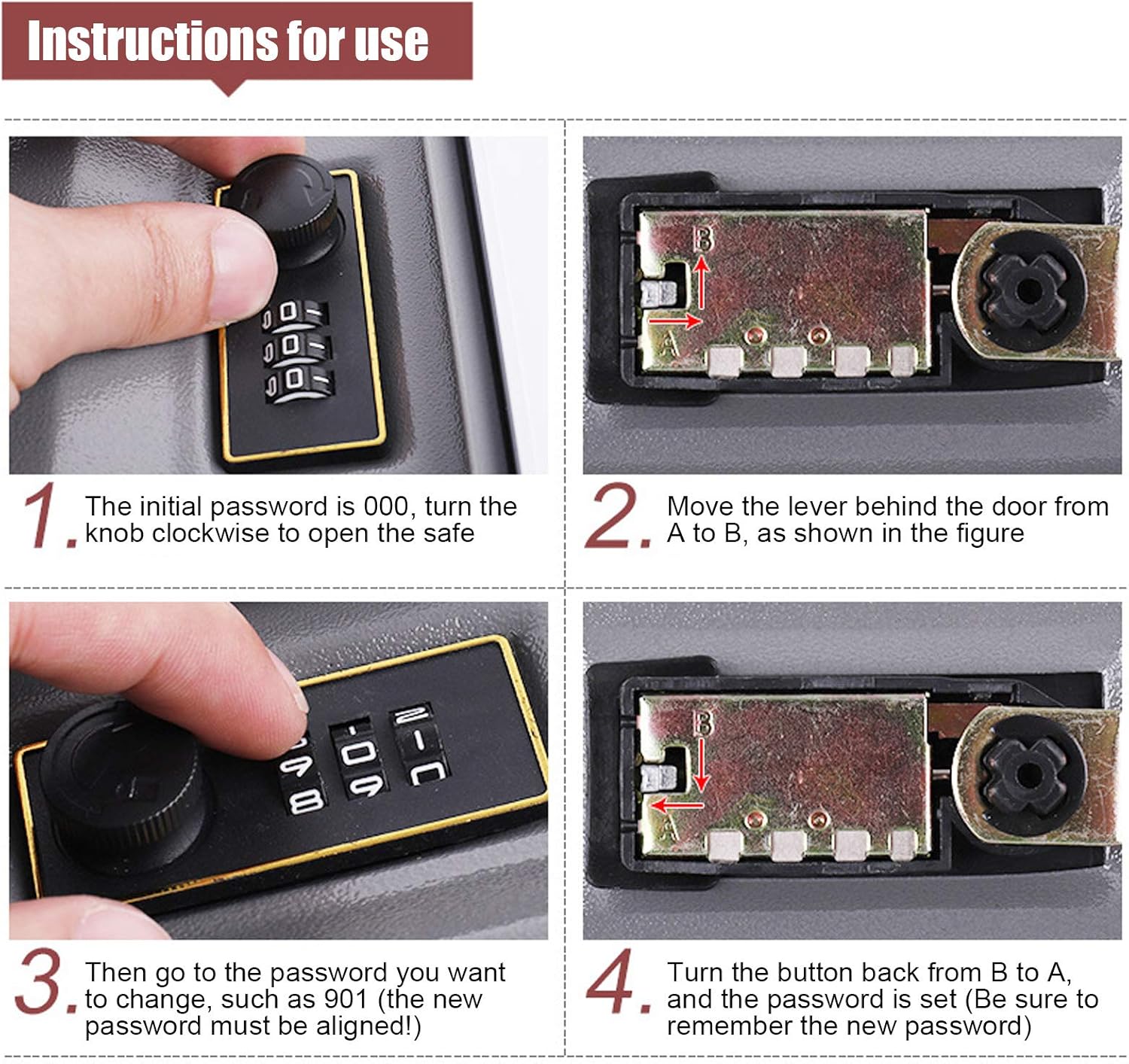 Instructions for use

B
A

1. The initial password is 000, turn the knob clockwise to open the safe

2. Move the lever behind the door from A to B, as shown in the figure

B
A

3. Then go to the password you want to change, such as 901 (the new password must be aligned!)

4. Turn the button back from B to A, and the password is set (Be sure to remember the new password)