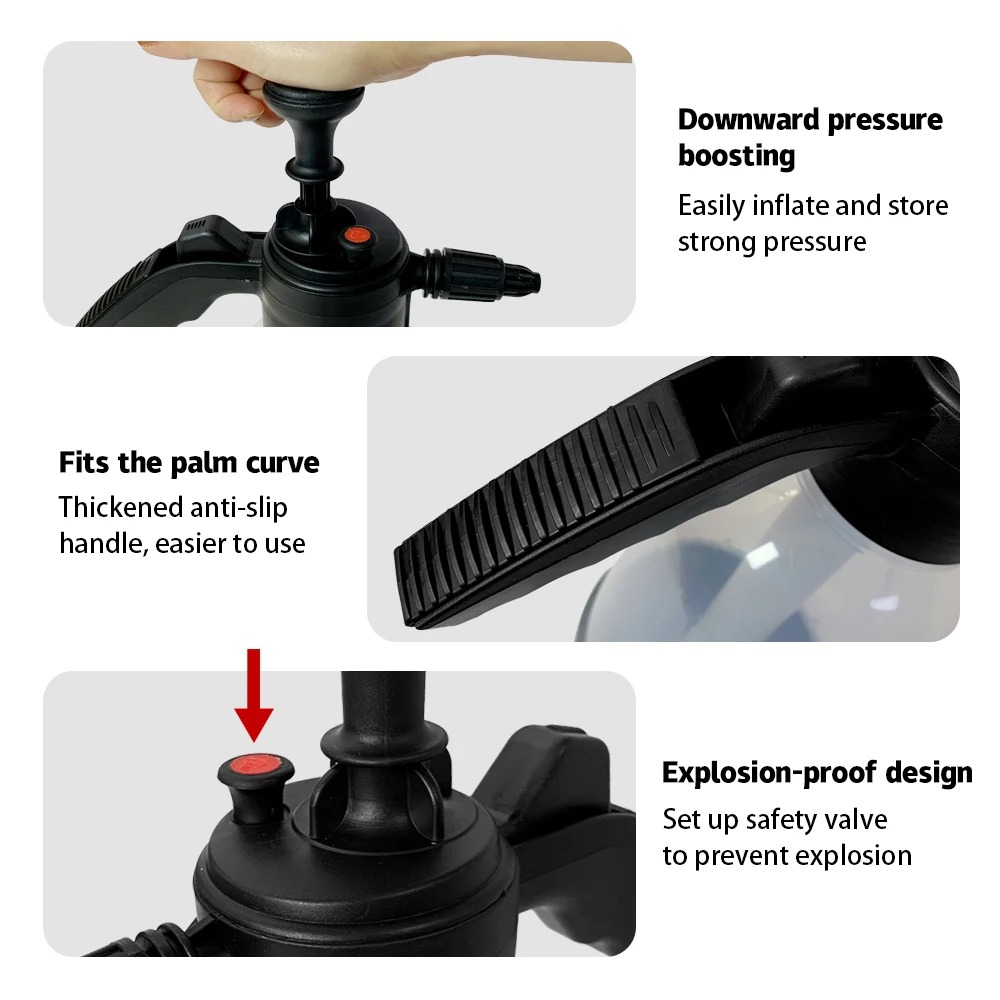 Downward pressure boosting

Easily inflate and store strong pressure

Fits the palm curve

Thickened anti-slip handle, easier to use

Explosion-proof design

Set up safety valve to prevent explosion