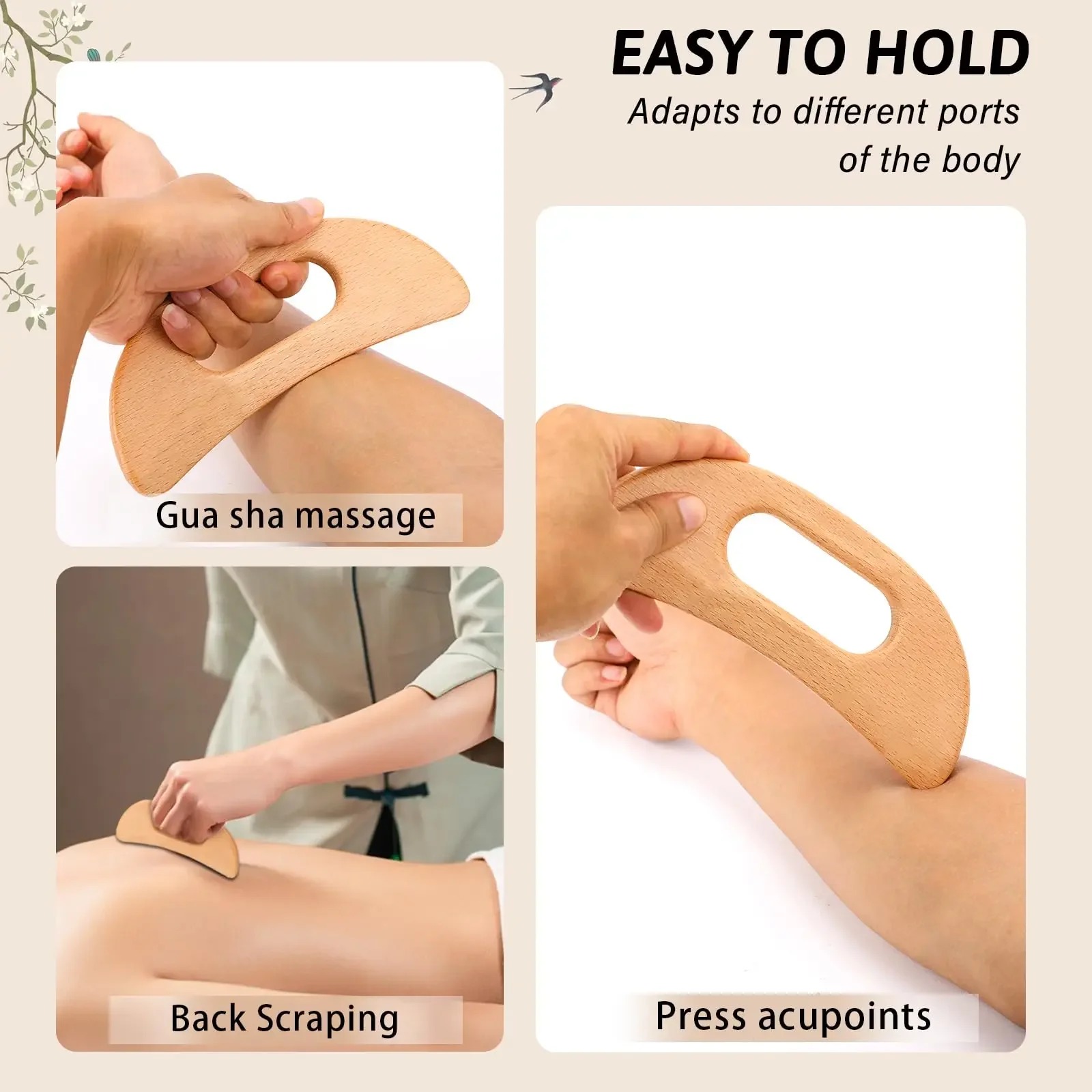 EASY TO HOLD
Adapts to different ports of the body

Gua sha massage

Back Scraping

Press acupoints