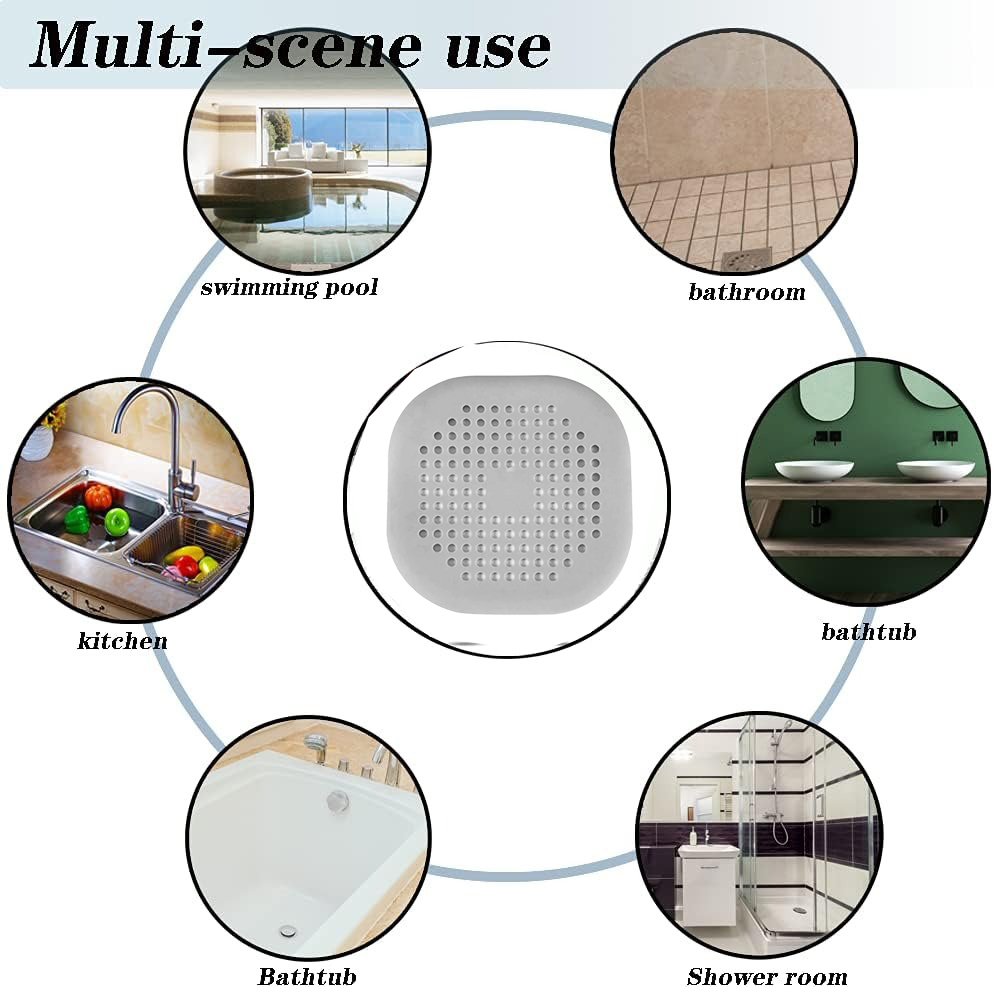 Multi-scene use

swimming pool

bathroom

kitchen

bathtub

Bathtub

Shower room