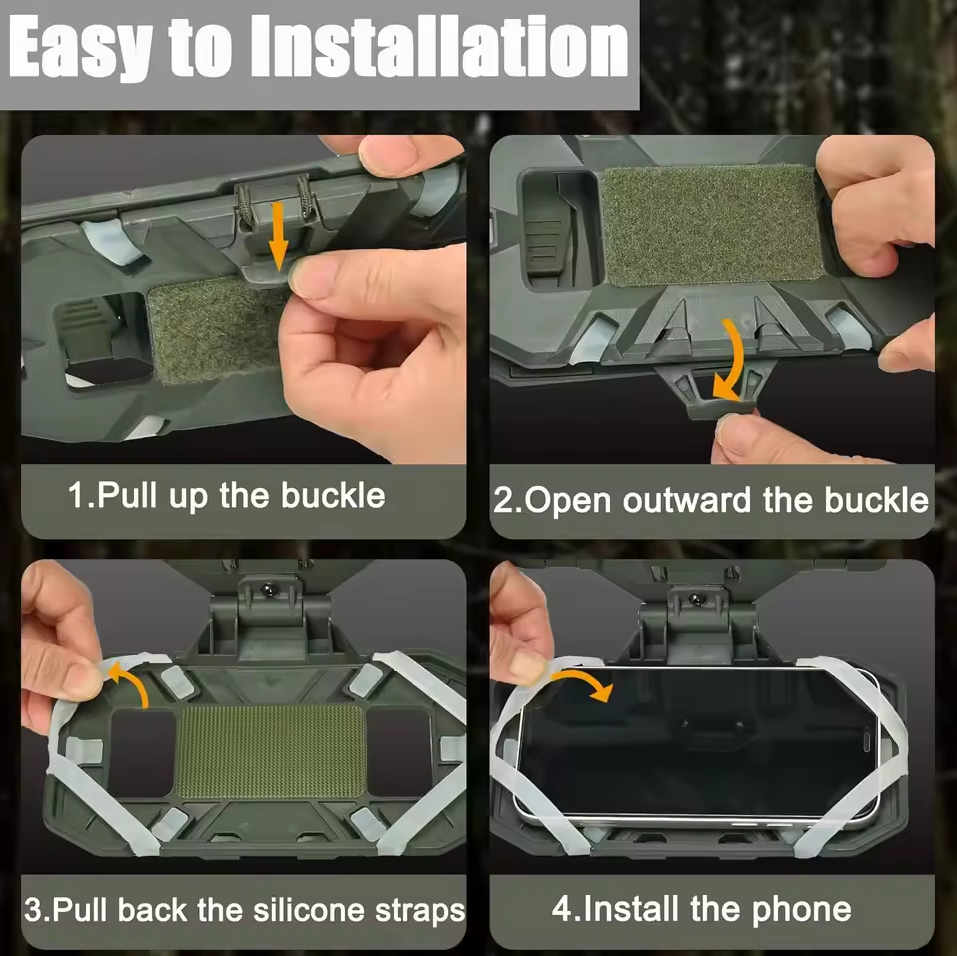 Easy to Installation

1.Pull up the buckle

2.Open outward the buckle

3.Pull back the silicone straps

4.Install the phone