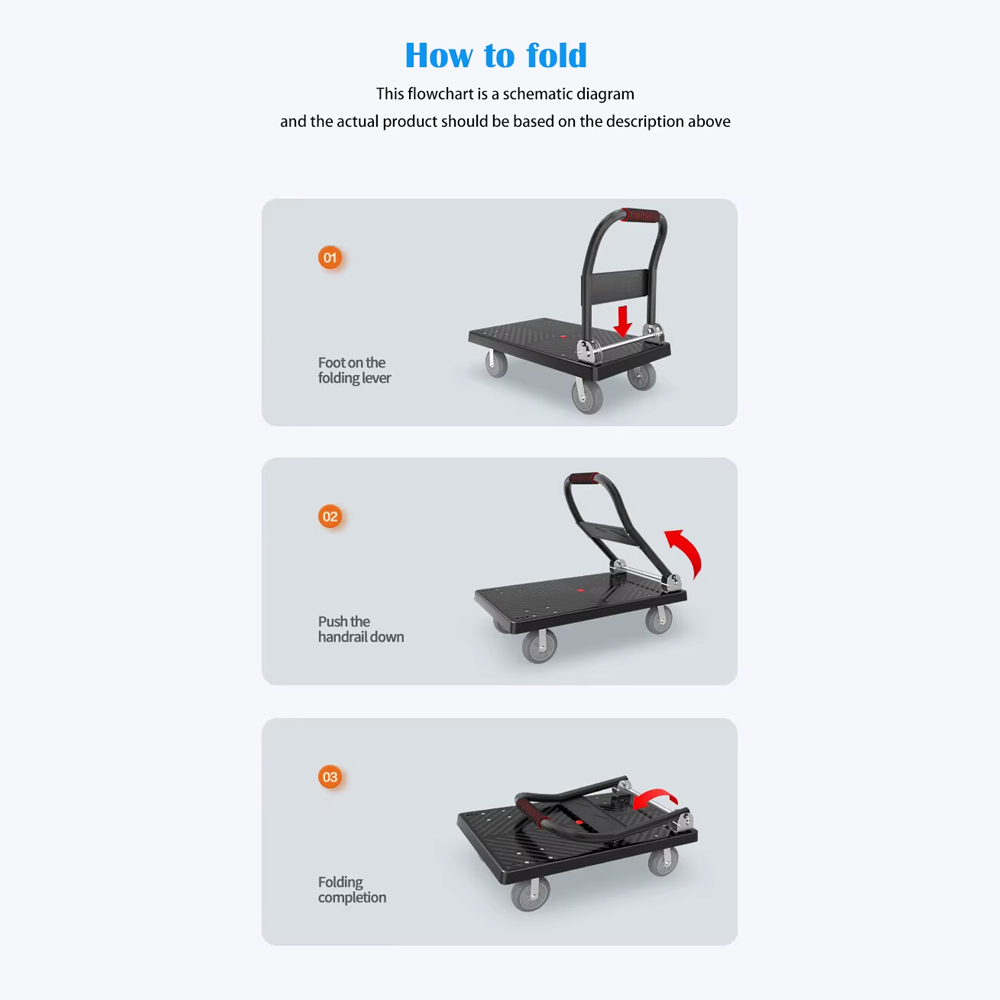 How to fold

This flowchart is a schematic diagram
and the actual product should be based on the description above

01

Foot on the folding lever

02

Push the handrail down

03

Folding completion