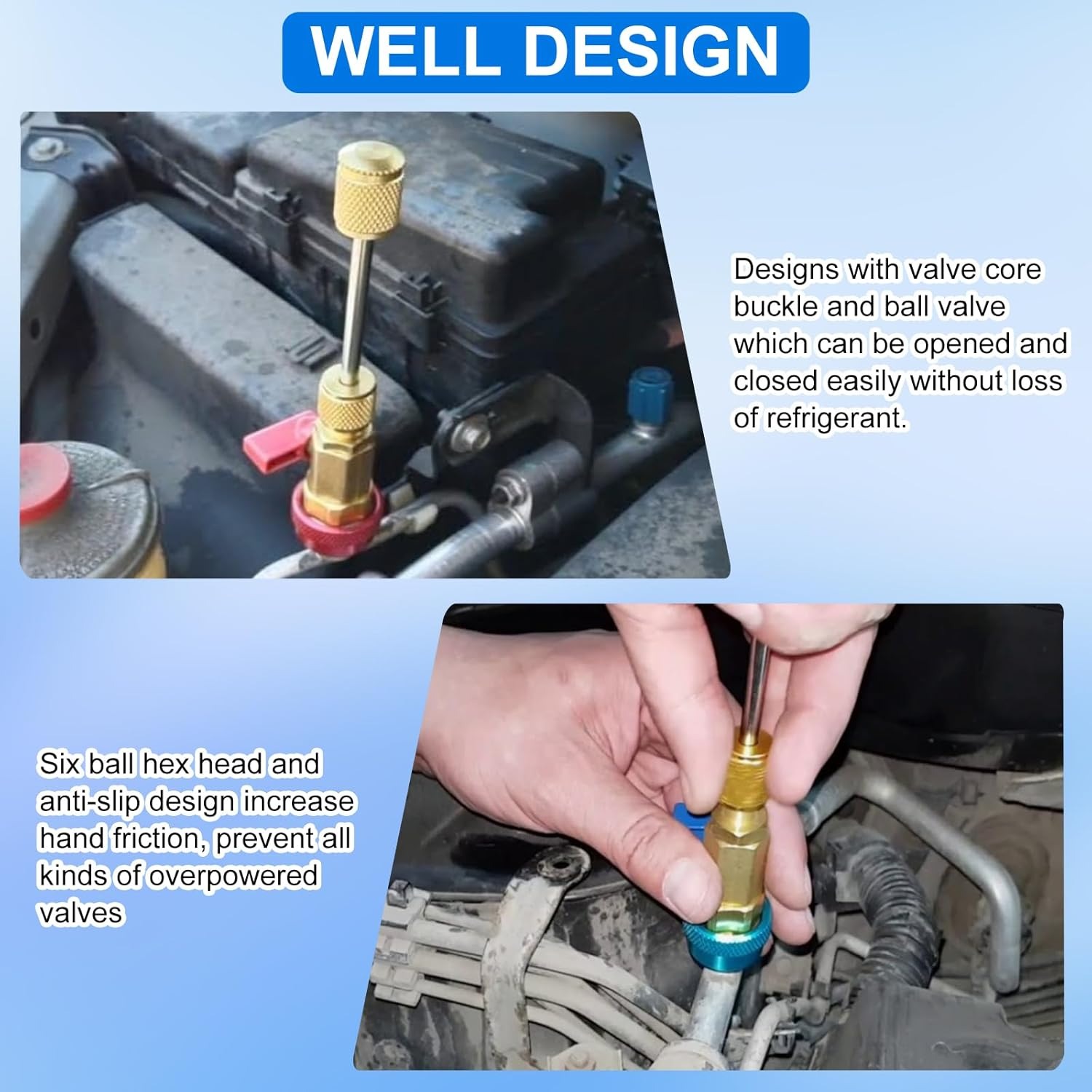 WELL DESIGN

Designs with valve core buckle and ball valve which can be opened and closed easily without loss of refrigerant.

Six ball hex head and anti-slip design increase hand friction, prevent all kinds of overpowered valves