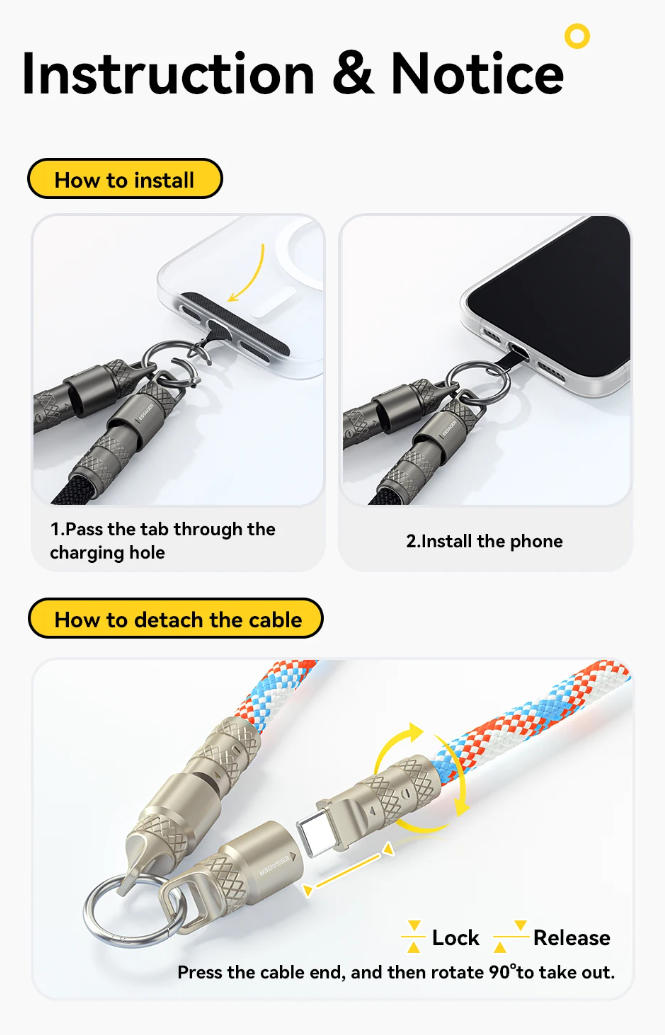 Instruction & Notice

How to install

1.Pass the tab through the charging hole

2.Install the phone

How to detach the cable

Lock Release

Press the cable end, and then rotate 90°to take out.