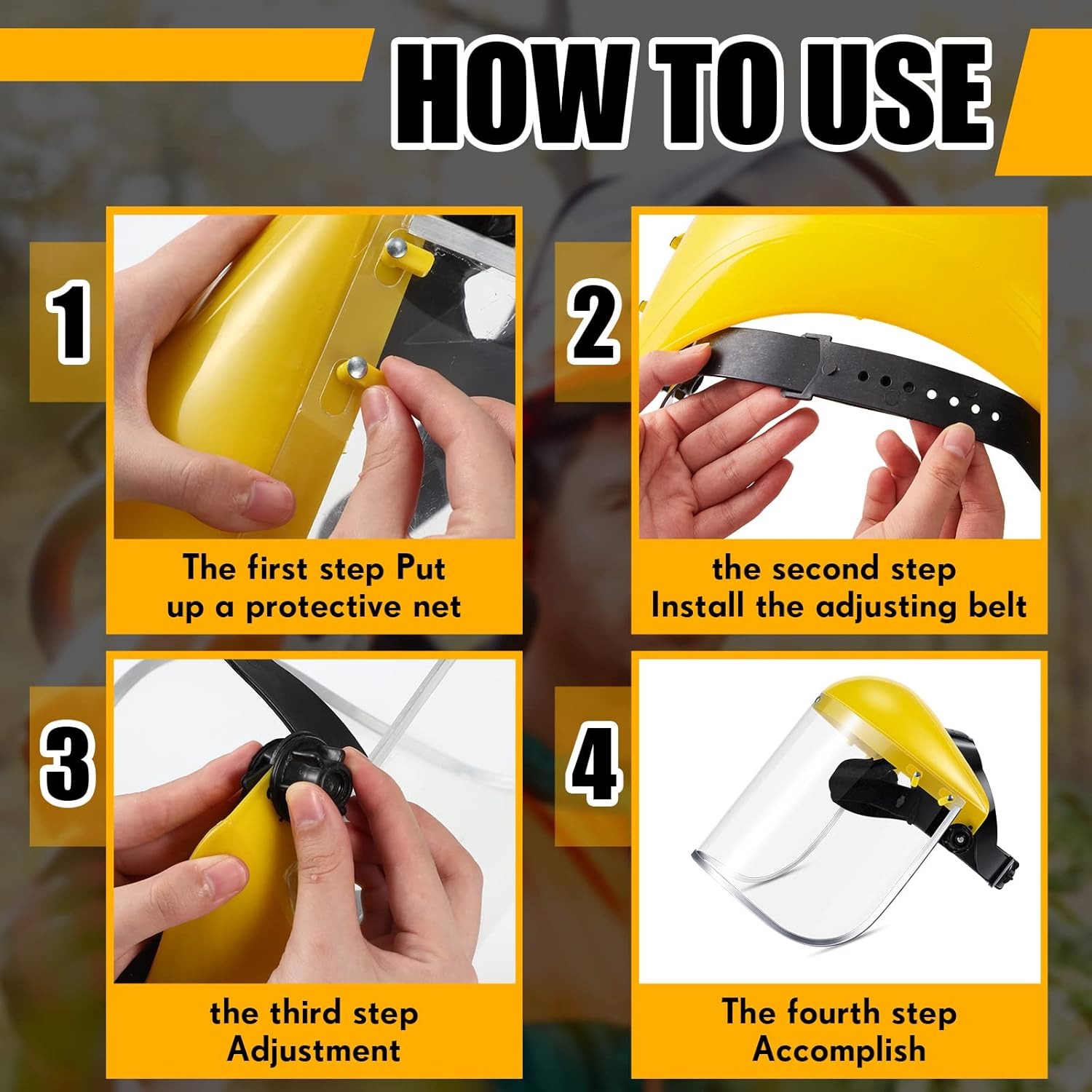 HOW TO USE

1

The first step Put up a protective net

2

the second step Install the adjusting belt

3

the third step Adjustment

4

The fourth step Accomplish